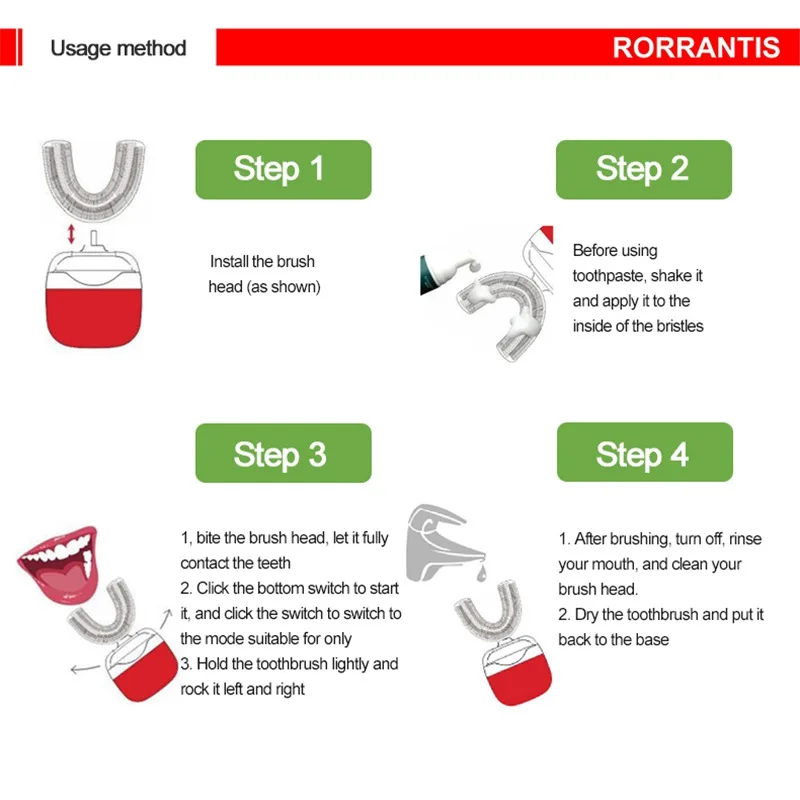 Usage method

RORRANTIS

Step 1

Install the brush head (as shown)

Step 2

Before using toothpaste, shake it and apply it to the inside of the bristles

Step 3

1, bite the brush head, let it fully contact the teeth
2. Click the bottom switch to start it, and click the switch to switch to the mode suitable for only
3. Hold the toothbrush lightly and rock it left and right

Step 4

1. After brushing, turn off, rinse your mouth, and clean your brush head.
2. Dry the toothbrush and put it back to the base