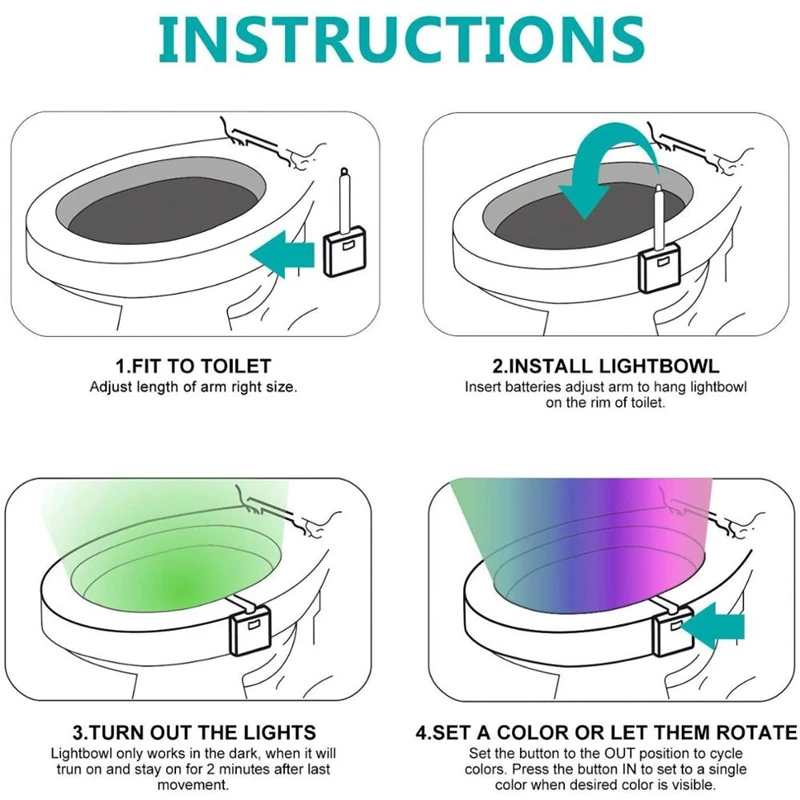 INSTRUCTIONS

1.FIT TO TOILET
Adjust length of arm right size.

2.INSTALL LIGHTBOWL
Insert batteries adjust arm to hang lightbowl on the rim of toilet.

3.TURN OUT THE LIGHTS
Lightbowl only works in the dark, when it will trun on and stay on for 2 minutes after last movement.

4.SET A COLOR OR LET THEM ROTATE
Set the button to the OUT position to cycle colors. Press the button IN to set to a single color when desired color is visible.