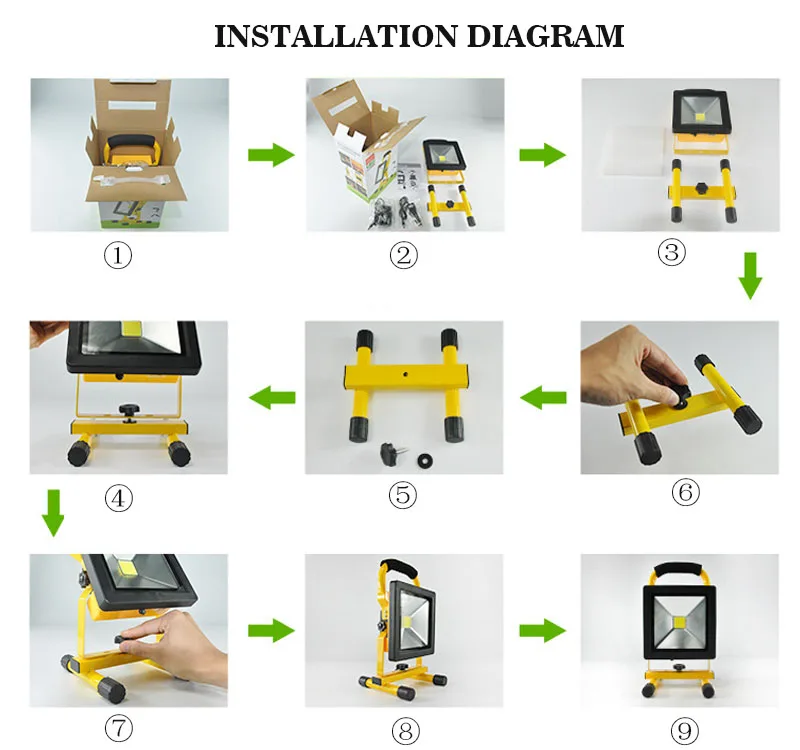 INSTALLATION DIAGRAM

①

②

③

④

⑤

⑥

⑦

⑧

⑨