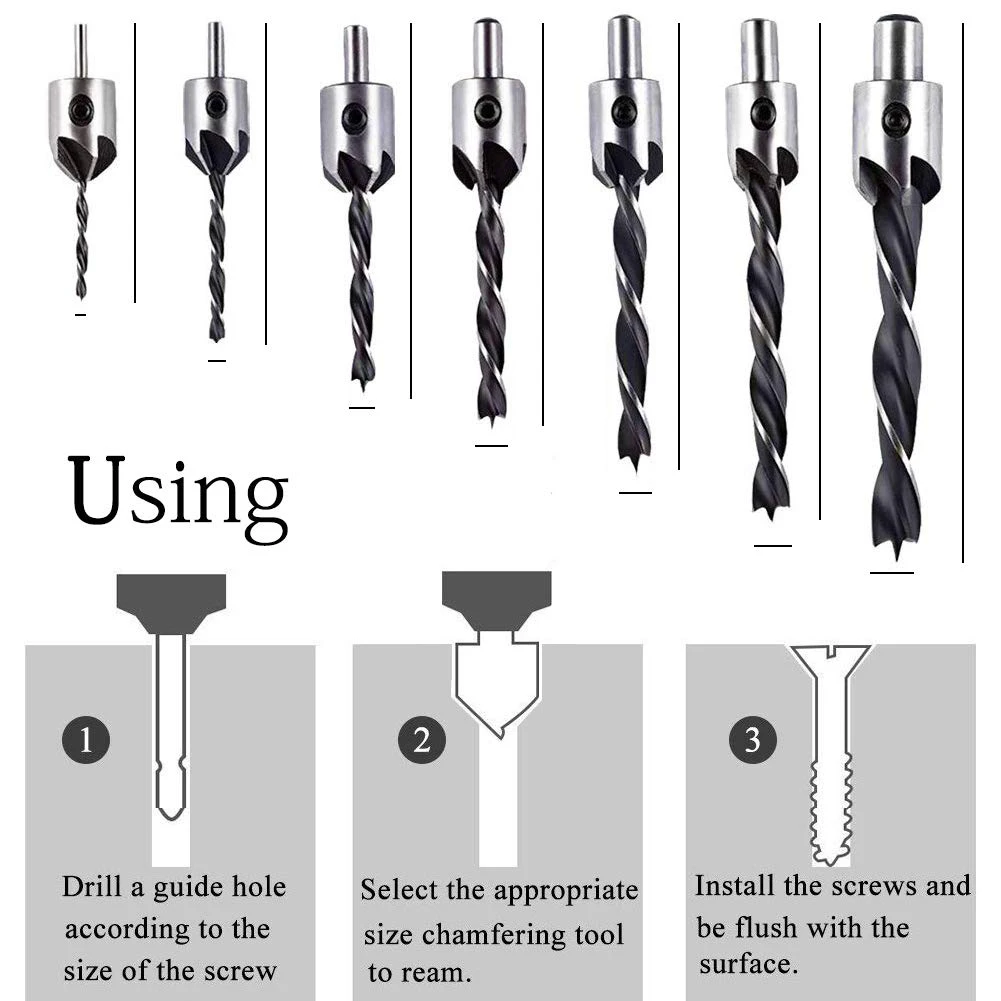 Using

1

Drill a guide hole according to the size of the screw

2

Select the appropriate size chamfering tool to ream.

3

Install the screws and be flush with the surface.