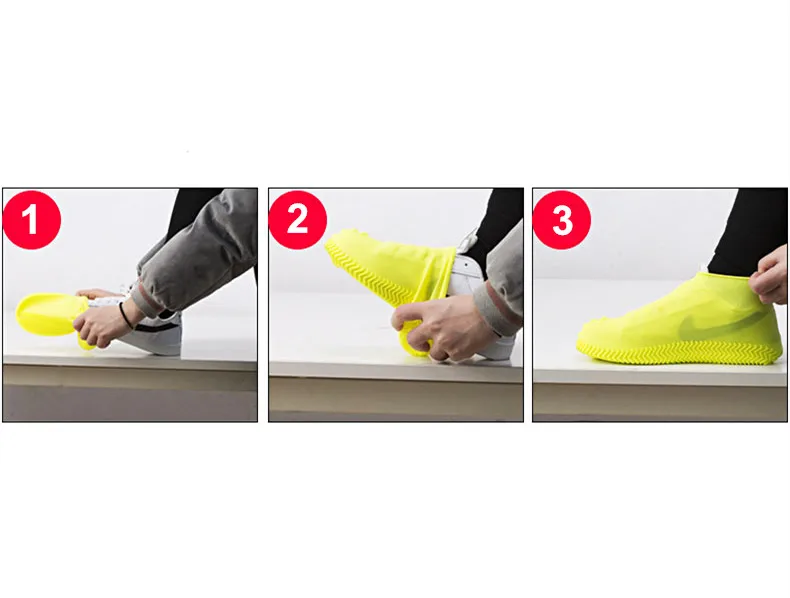 1

2

3