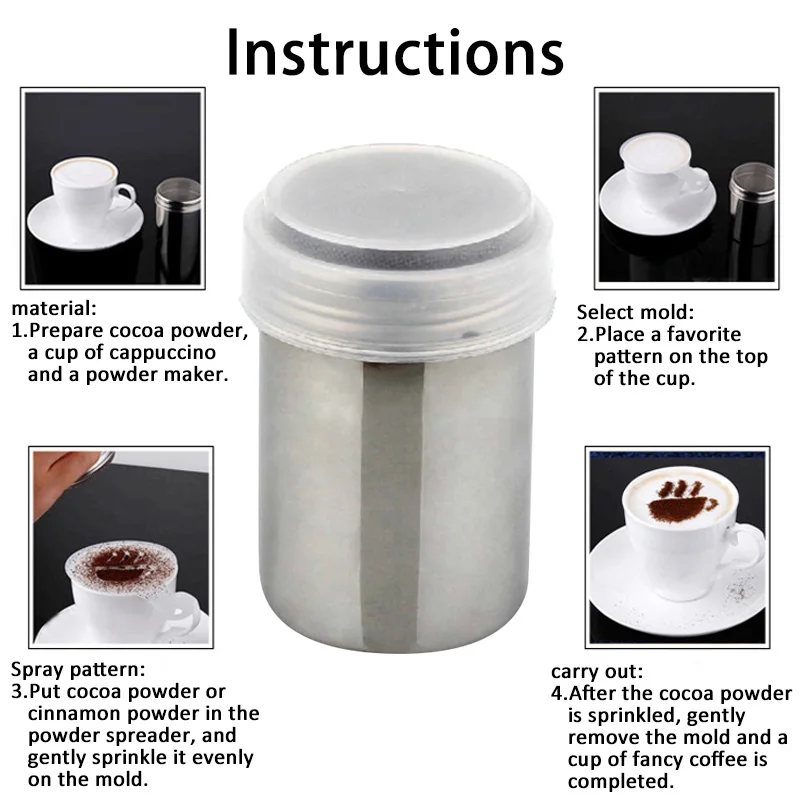 Instructions

material:
1.Prepare cocoa powder, a cup of cappuccino and a powder maker.

Select mold:
2.Place a favorite pattern on the top of the cup.

Spray pattern:
3.Put cocoa powder or cinnamon powder in the powder spreader, and gently sprinkle it evenly on the mold.

carry out:
4.After the cocoa powder is sprinkled, gently remove the mold and a cup of fancy coffee is completed.