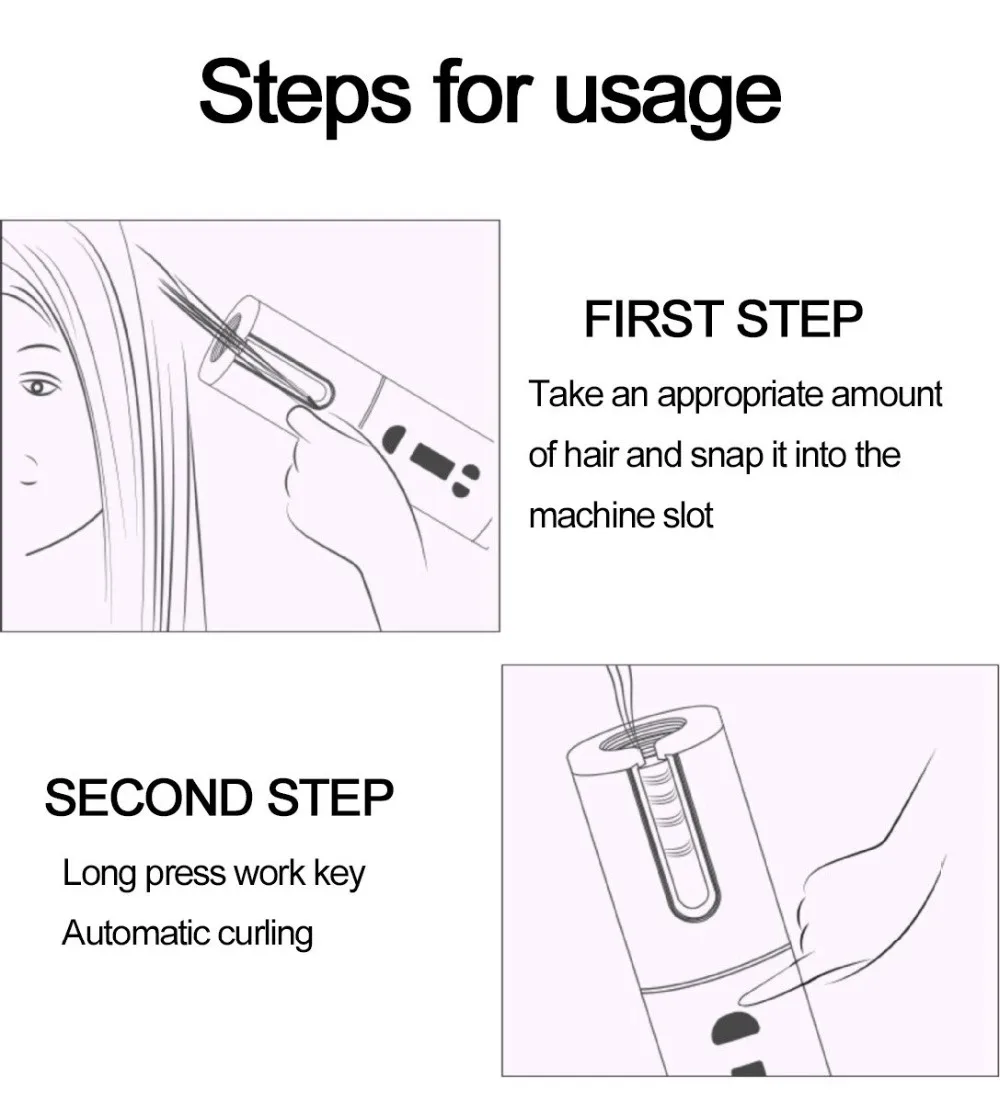 Steps for usage

FIRST STEP

Take an appropriate amount of hair and snap it into the machine slot

SECOND STEP

Long press work key
Automatic curling