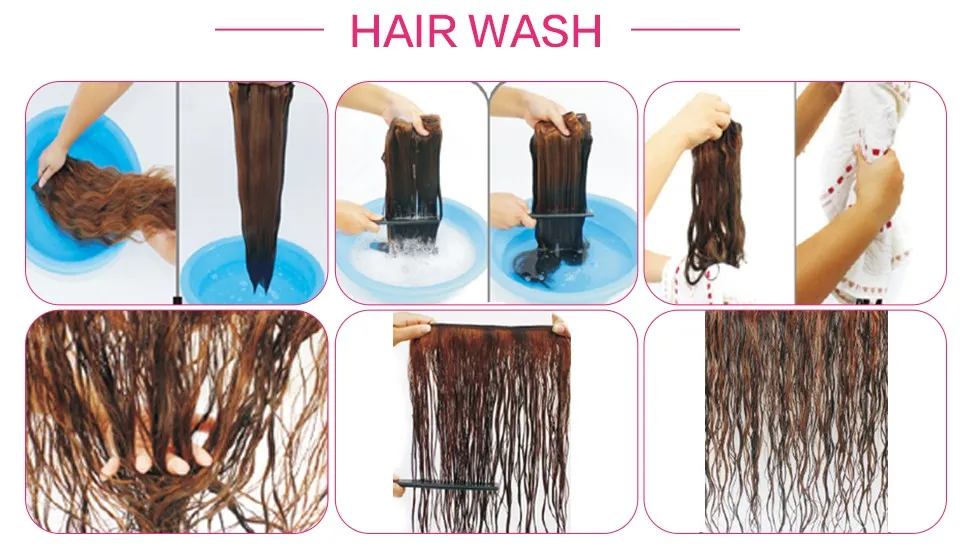 HAIR WASH