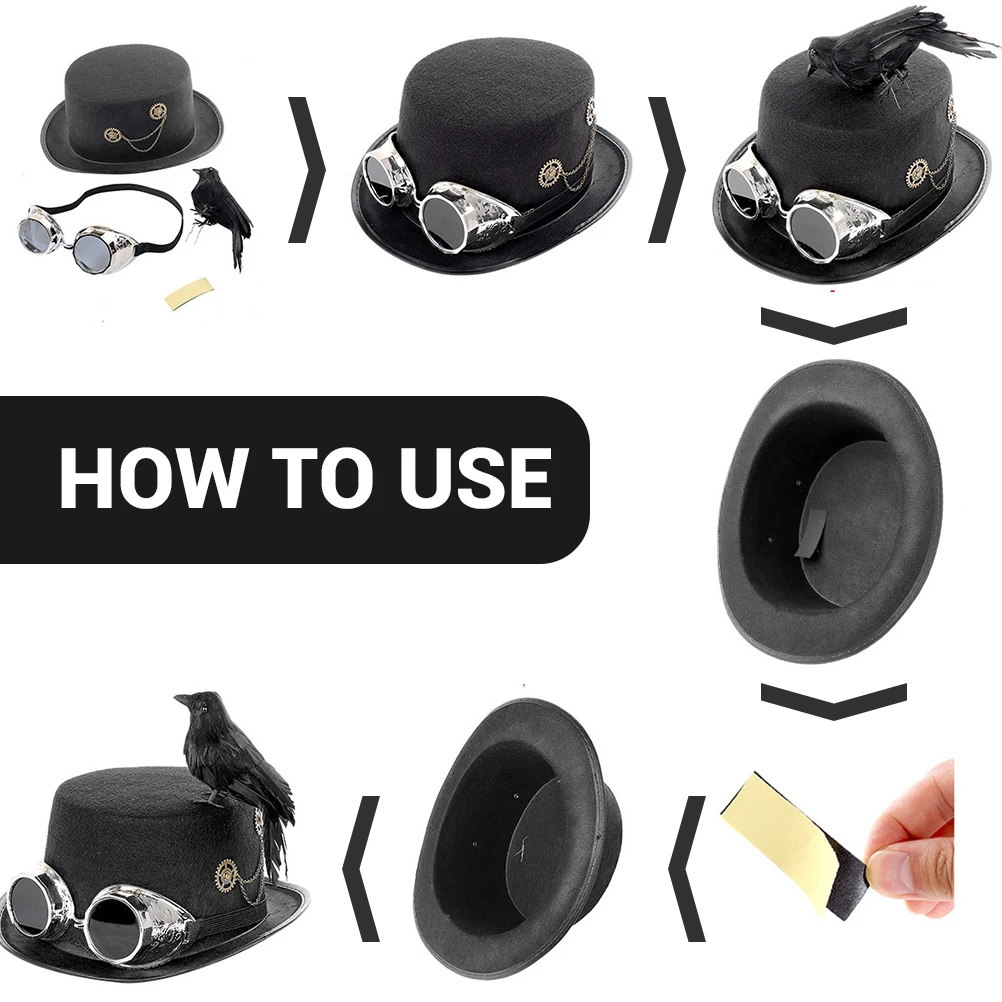 HOW TO USE