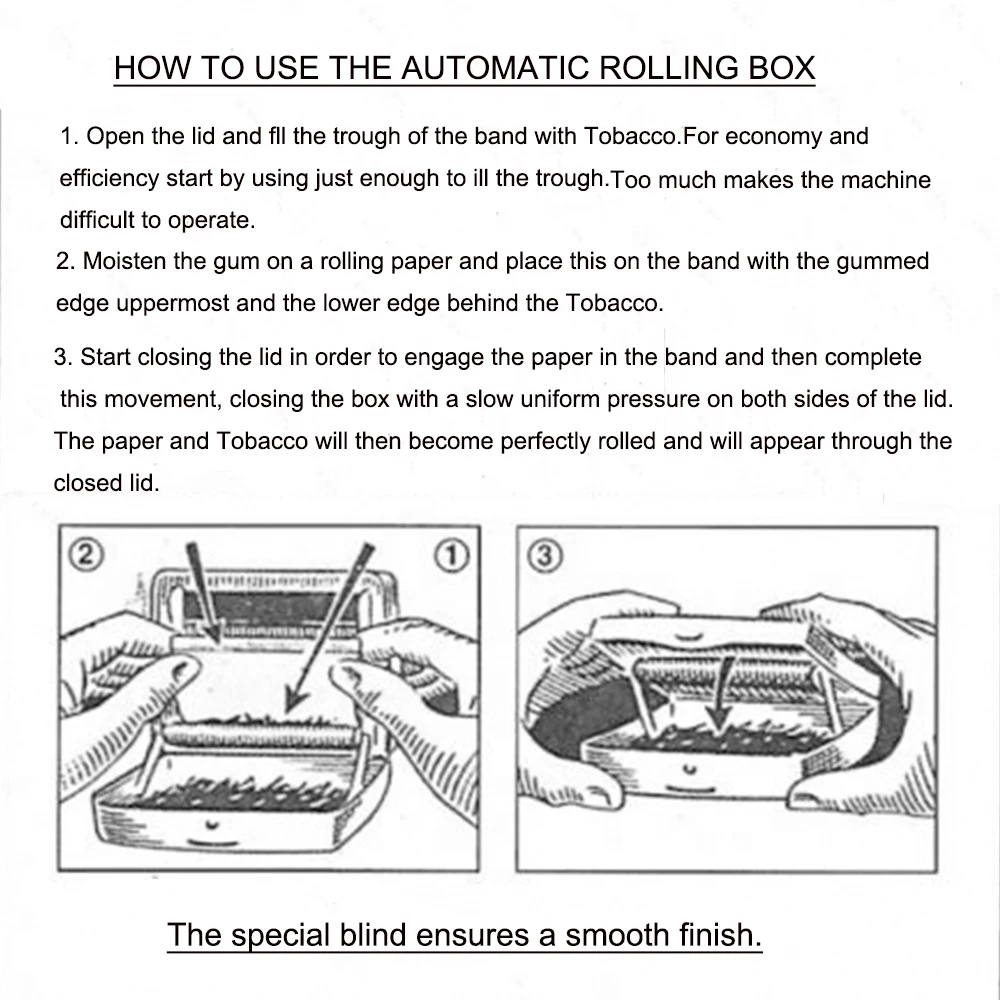 HOW TO USE THE AUTOMATIC ROLLING BOX

1. Open the lid and fll the trough of the band with Tobacco.For economy and efficiency start by using just enough to ill the trough.Too much makes the machine difficult to operate.

2. Moisten the gum on a rolling paper and place this on the band with the gummed edge uppermost and the lower edge behind the Tobacco.

3. Start closing the lid in order to engage the paper in the band and then complete this movement, closing the box with a slow uniform pressure on both sides of the lid. The paper and Tobacco will then become perfectly rolled and will appear through the closed lid.

②

①

③

The special blind ensures a smooth finish.