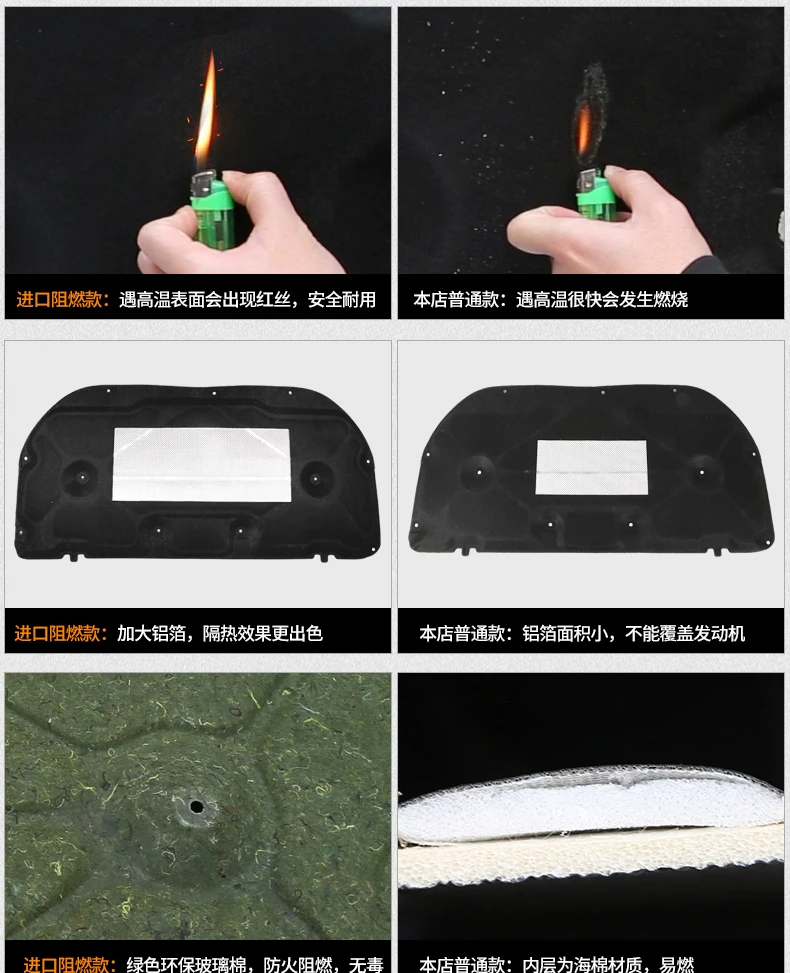 进口阻燃款：遇高温表面会出现红丝，安全耐用

本店普通款：遇高温很快会发生燃烧

进口阻燃款：加大铝箔，隔热效果更出色

本店普通款：铝箔面积小，不能覆盖发动机

进口阻燃款：绿色环保玻璃棉，防火阻燃，无毒

本店普通款：内层为海棉材质，易燃