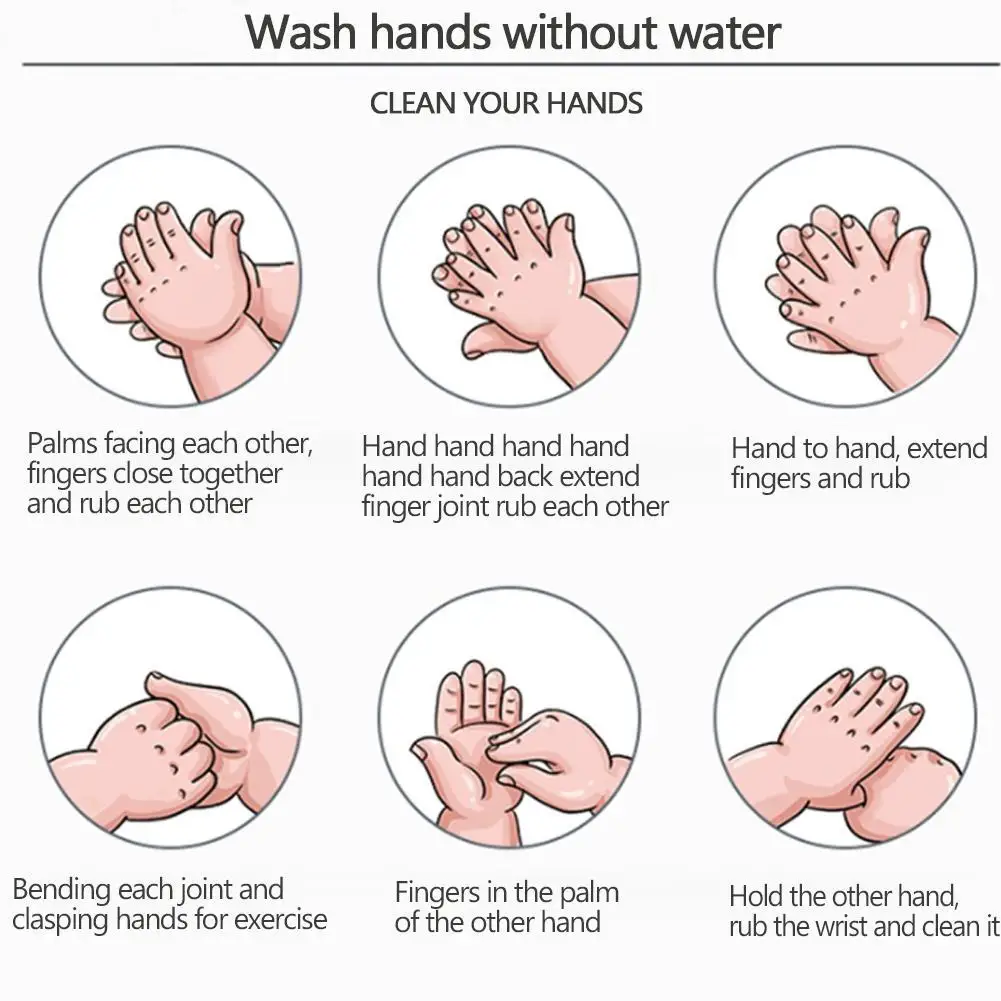 Wash hands without water

CLEAN YOUR HANDS

Palms facing each other, fingers close together and rub each other

Hand hand hand hand hand hand back extend finger joint rub each other

Hand to hand, extend fingers and rub

Bending each joint and clasping hands for exercise

Fingers in the palm of the other hand

Hold the other hand, rub the wrist and clean it