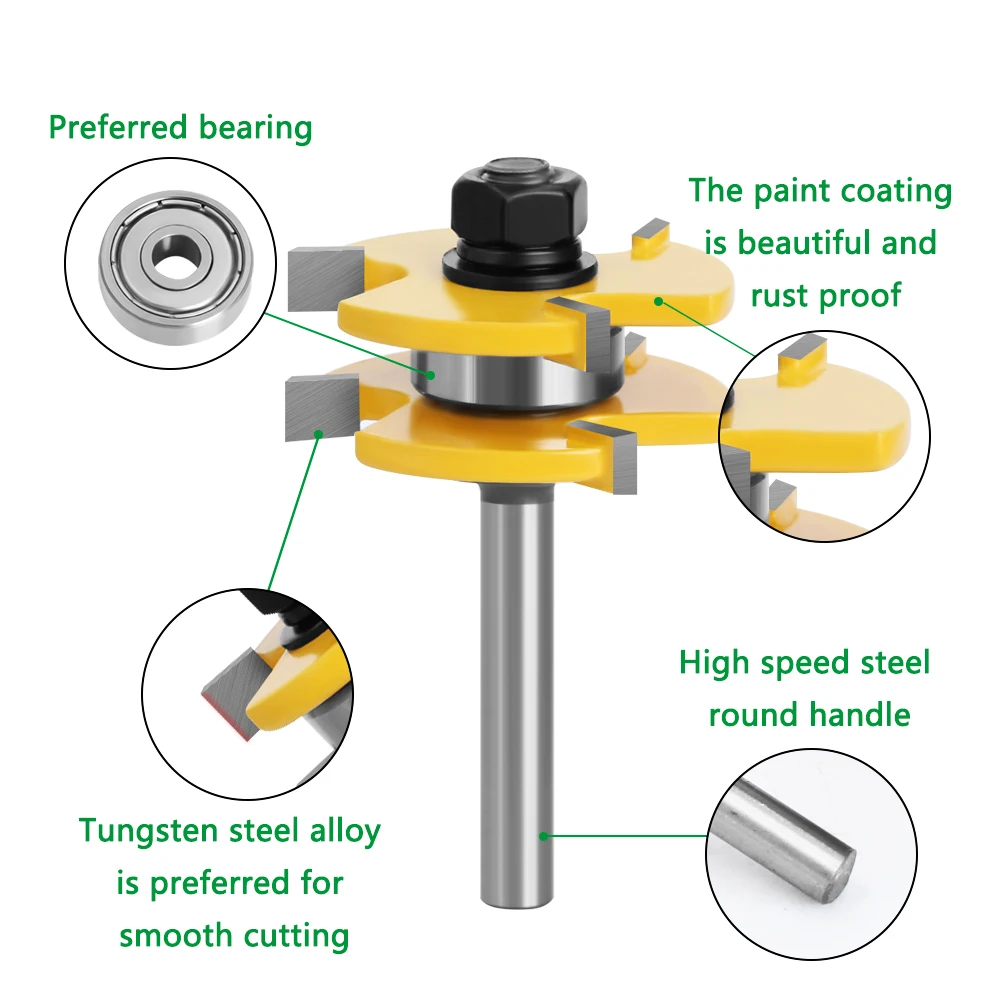 Preferred bearing

The paint coating is beautiful and rust proof

High speed steel round handle

Tungsten steel alloy is preferred for smooth cutting