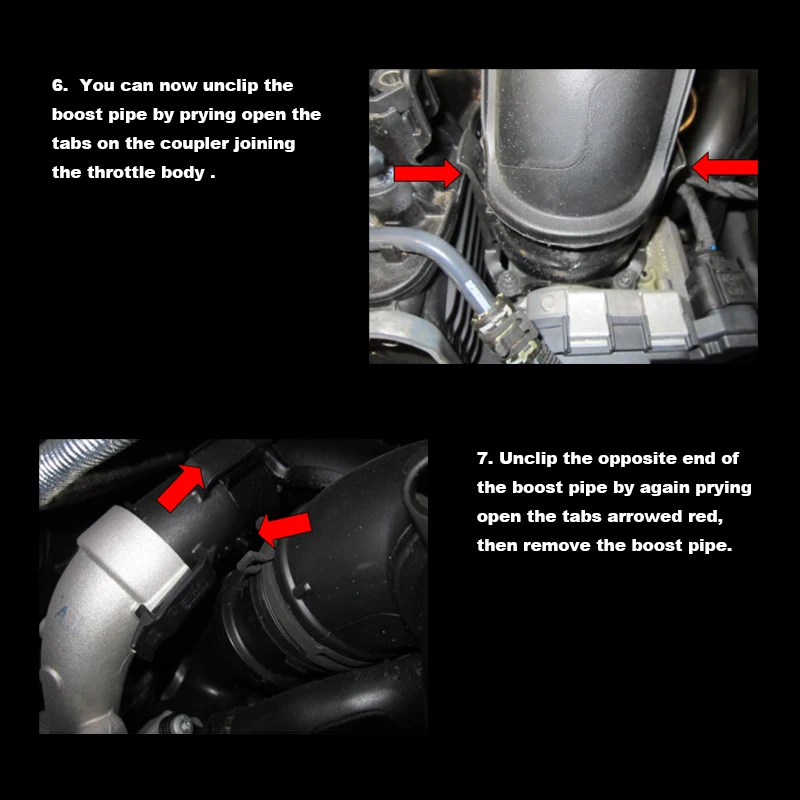 6. You can now unclip the boost pipe by prying open the tabs on the coupler joining the throttle body .

7. Unclip the opposite end of the boost pipe by again prying open the tabs arrowed red, then remove the boost pipe.