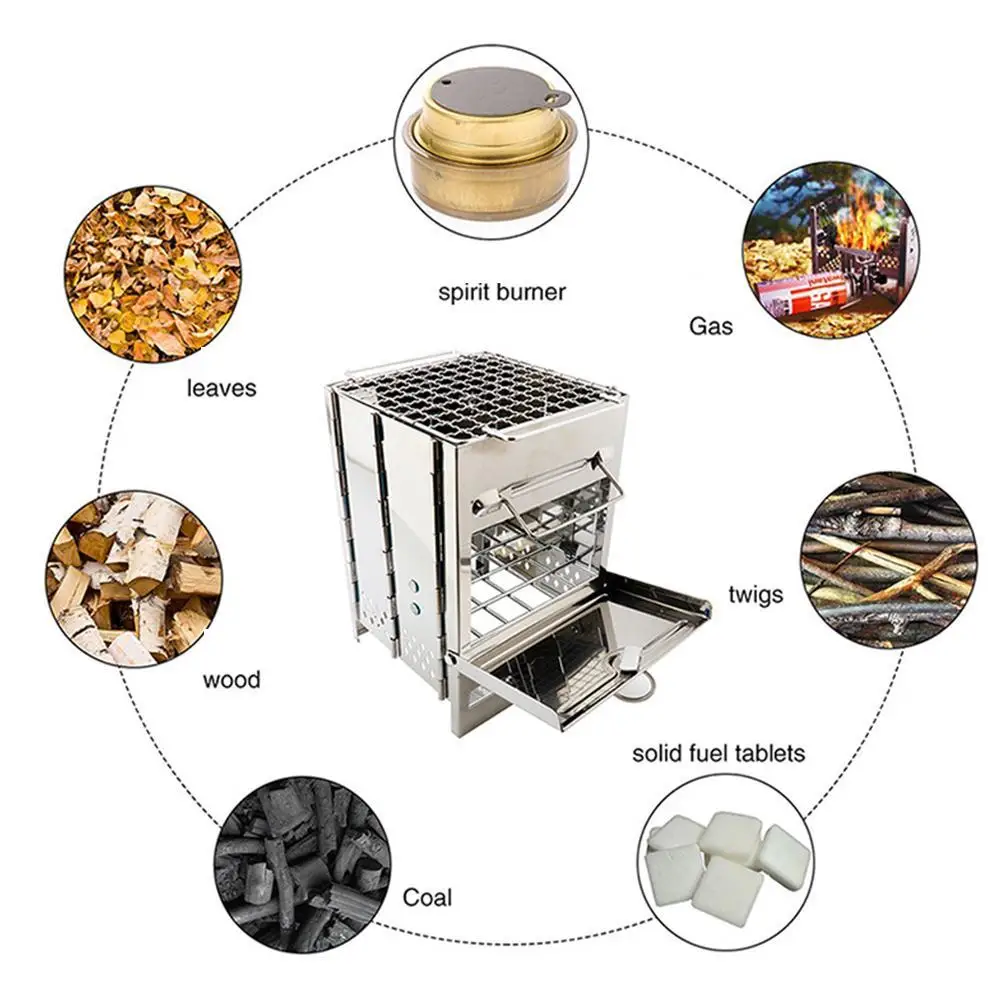 spirit burner

Gas

leaves

twigs

wood

solid fuel tablets

Coal