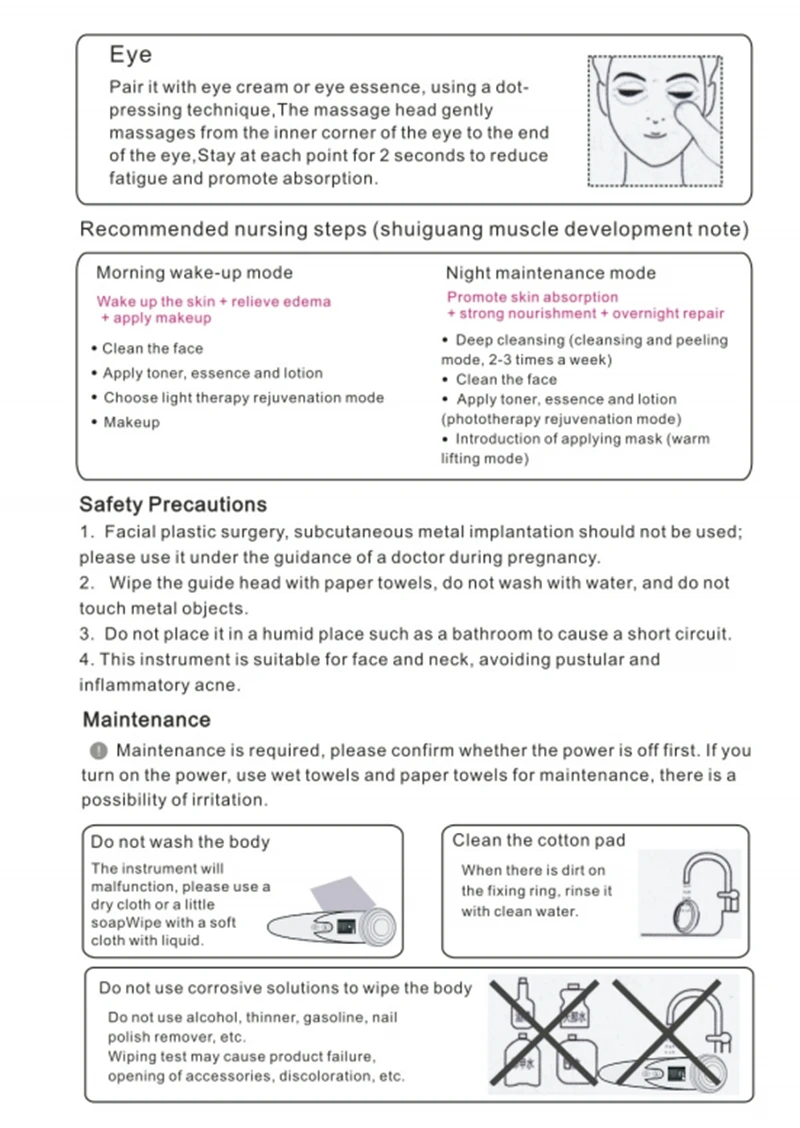 Eye
Pair it with eye cream or eye essence, using a dot-pressing technique,The massage head gently massages from the inner corner of the eye to the end of the eye,Stay at each point for 2 seconds to reduce fatigue and promote absorption.

Recommended nursing steps (shuiguang muscle development note)

Morning wake-up mode
Wake up the skin + relieve edema + apply makeup
• Clean the face
• Apply toner, essence and lotion
• Choose light therapy rejuvenation mode
• Makeup

Night maintenance mode
Promote skin absorption + strong nourishment + overnight repair
• Deep cleansing (cleansing and peeling mode, 2-3 times a week)
• Clean the face
• Apply toner, essence and lotion (phototherapy rejuvenation mode)
• Introduction of applying mask (warm lifting mode)

Safety Precautions
1. Facial plastic surgery, subcutaneous metal implantation should not be used; please use it under the guidance of a doctor during pregnancy.
2. Wipe the guide head with paper towels, do not wash with water, and do not touch metal objects.
3. Do not place it in a humid place such as a bathroom to cause a short circuit.
4. This instrument is suitable for face and neck, avoiding pustular and inflammatory acne.

Maintenance
Maintenance is required, please confirm whether the power is off first. If you turn on the power, use wet towels and paper towels for maintenance, there is a possibility of irritation.

Do not wash the body
The instrument will malfunction, please use a dry cloth or a little soapWipe with a soft cloth with liquid.

Clean the cotton pad
When there is dirt on the fixing ring, rinse it with clean water.

Do not use corrosive solutions to wipe the body
Do not use alcohol, thinner, gasoline, nail polish remover, etc.
Wiping test may cause product failure, opening of accessories, discoloration, etc.