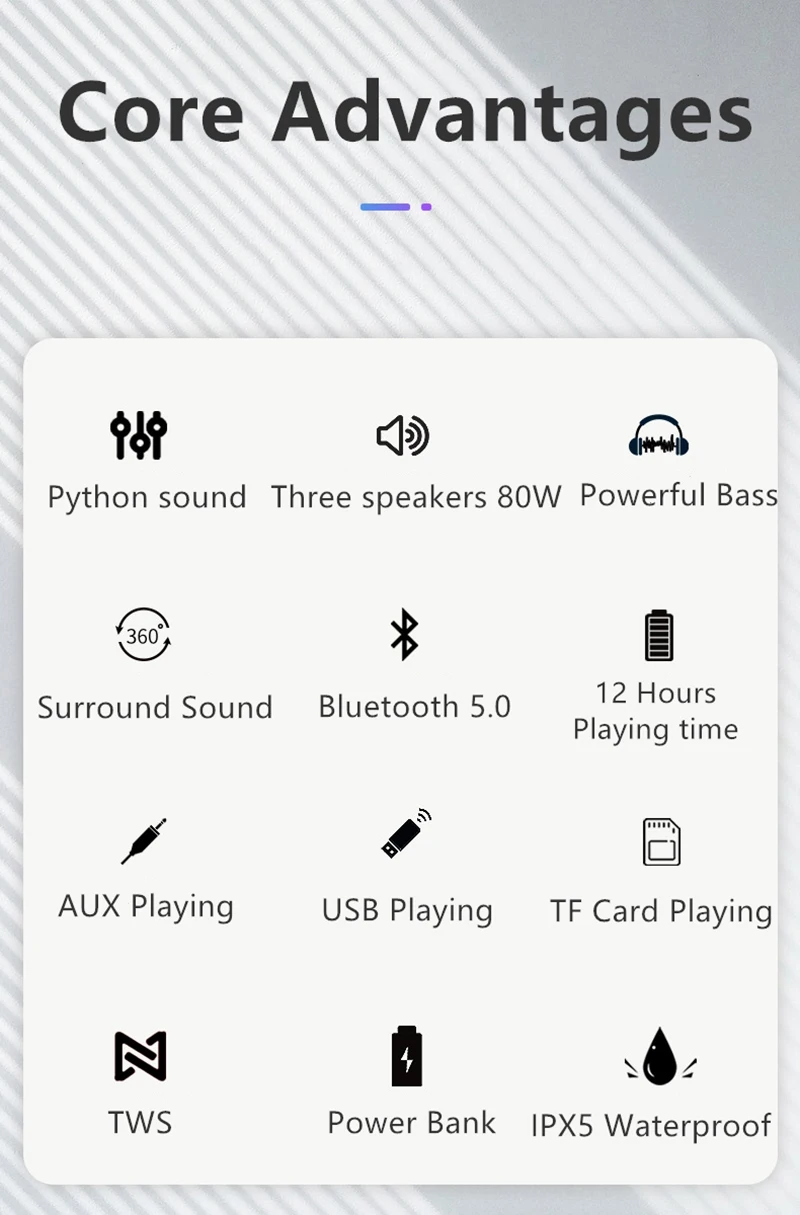 Core Advantages

Python sound

Three speakers 80W

Powerful Bass

360°

Surround Sound

Bluetooth 5.0

12 Hours Playing time

AUX Playing

USB Playing

TF Card Playing

TWS

Power Bank

IPX5 Waterproof