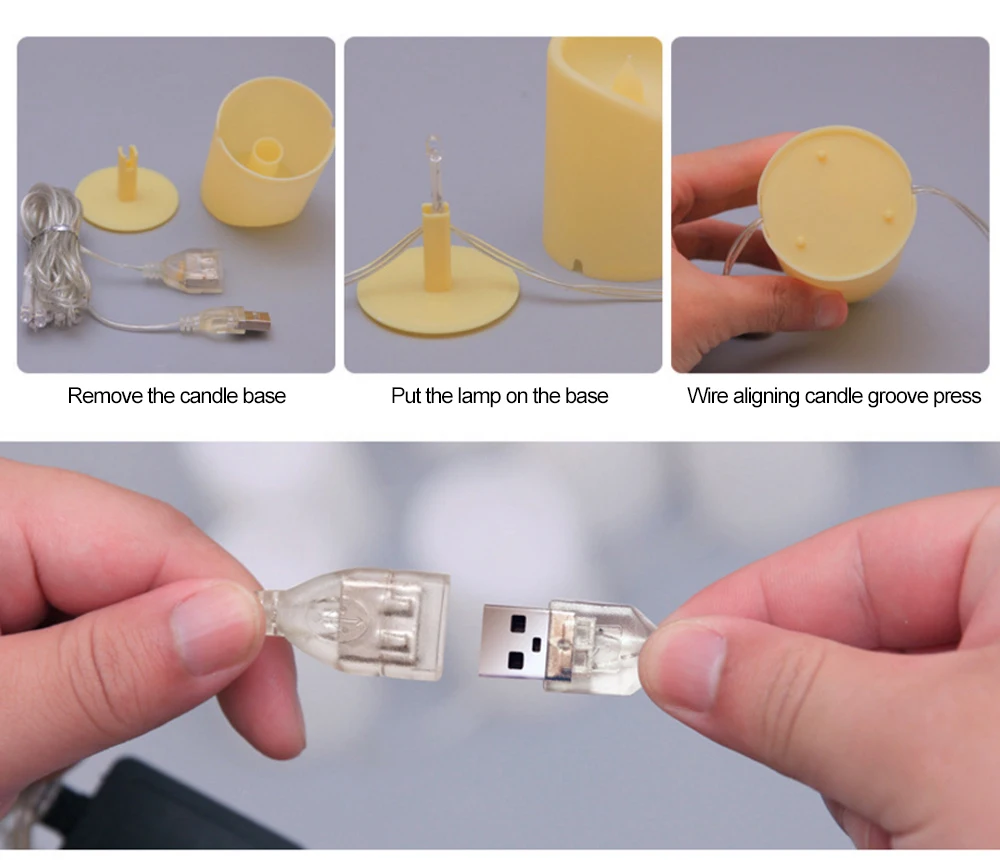 Remove the candle base

Put the lamp on the base

Wire aligning candle groove press