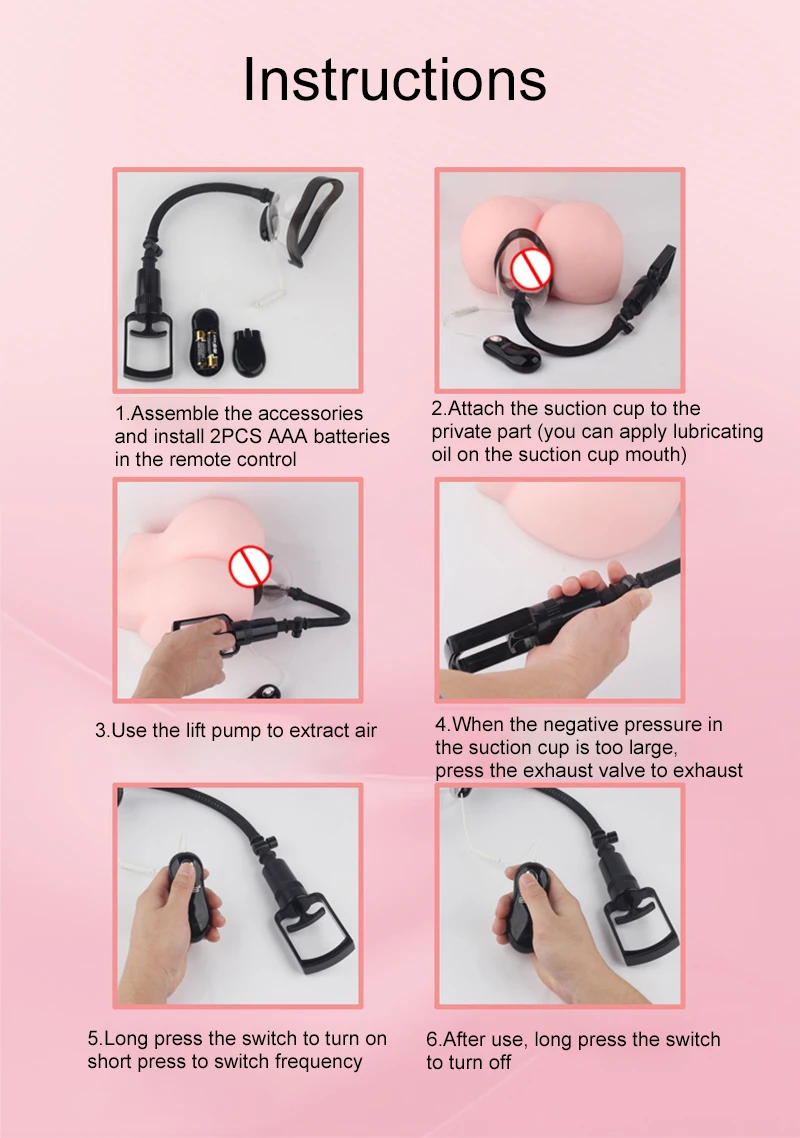 Instructions

1.Assemble the accessories and install 2PCS AAA batteries in the remote control

2.Attach the suction cup to the private part (you can apply lubricating oil on the suction cup mouth)

3.Use the lift pump to extract air

4.When the negative pressure in the suction cup is too large, press the exhaust valve to exhaust

5.Long press the switch to turn on short press to switch frequency

6.After use, long press the switch to turn off