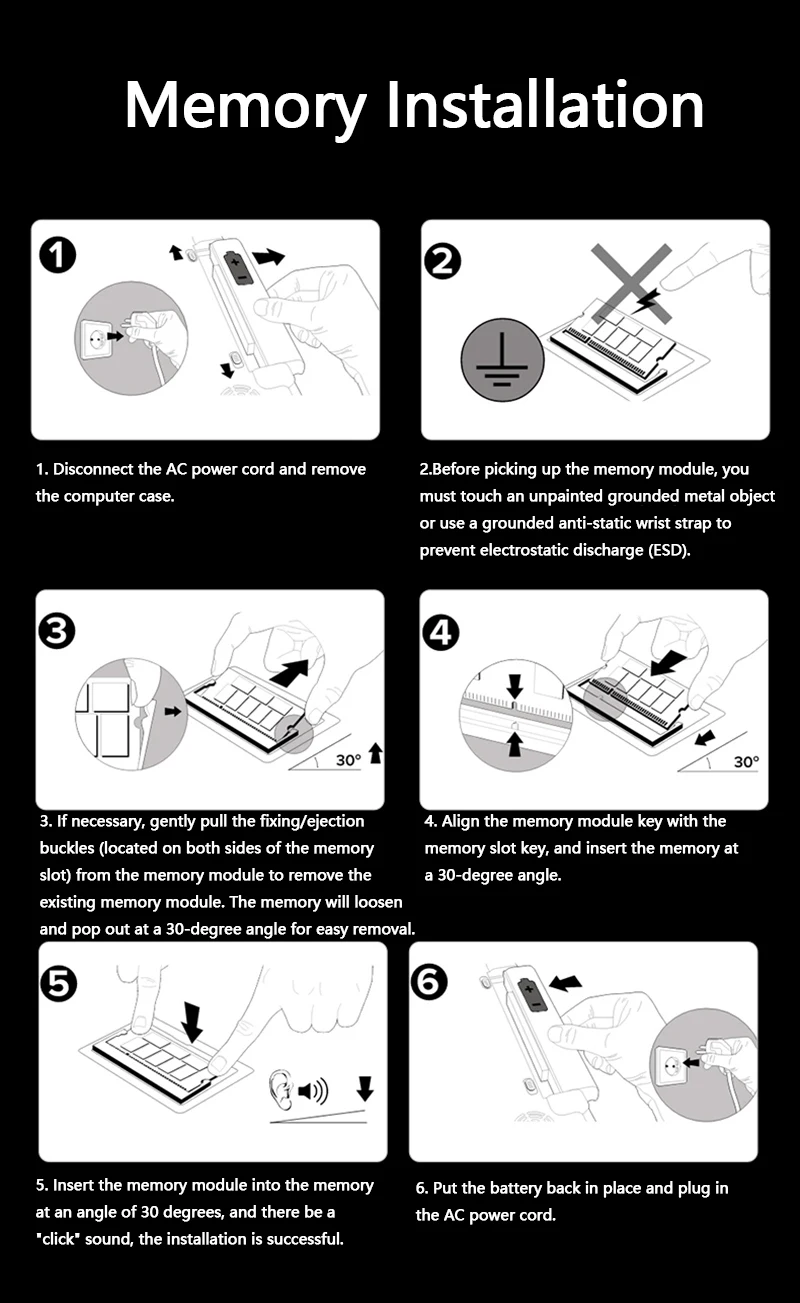 Memory Installation

1

1. Disconnect the AC power cord and remove the computer case.

2

2.Before picking up the memory module, you must touch an unpainted grounded metal object or use a grounded anti-static wrist strap to prevent electrostatic discharge (ESD).

3

30°

3. If necessary, gently pull the fixing/ejection buckles (located on both sides of the memory slot) from the memory module to remove the existing memory module. The memory will loosen and pop out at a 30-degree angle for easy removal.

4

30°

4. Align the memory module key with the memory slot key, and insert the memory at a 30-degree angle.

5

5. Insert the memory module into the memory at an angle of 30 degrees, and there be a "click" sound, the installation is successful.

6

6. Put the battery back in place and plug in the AC power cord.