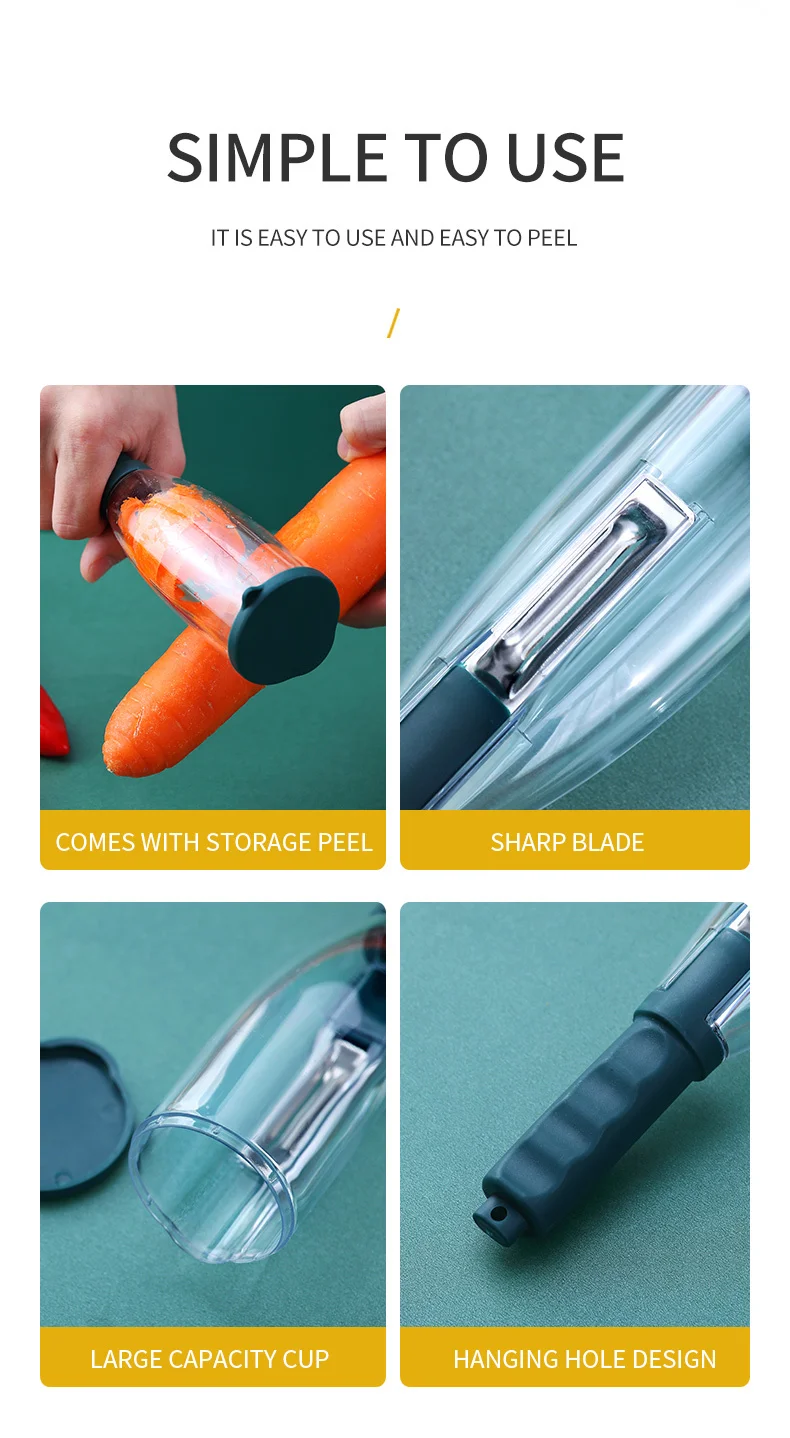 SIMPLE TO USE

IT IS EASY TO USE AND EASY TO PEEL

/

COMES WITH STORAGE PEEL

SHARP BLADE

LARGE CAPACITY CUP

HANGING HOLE DESIGN