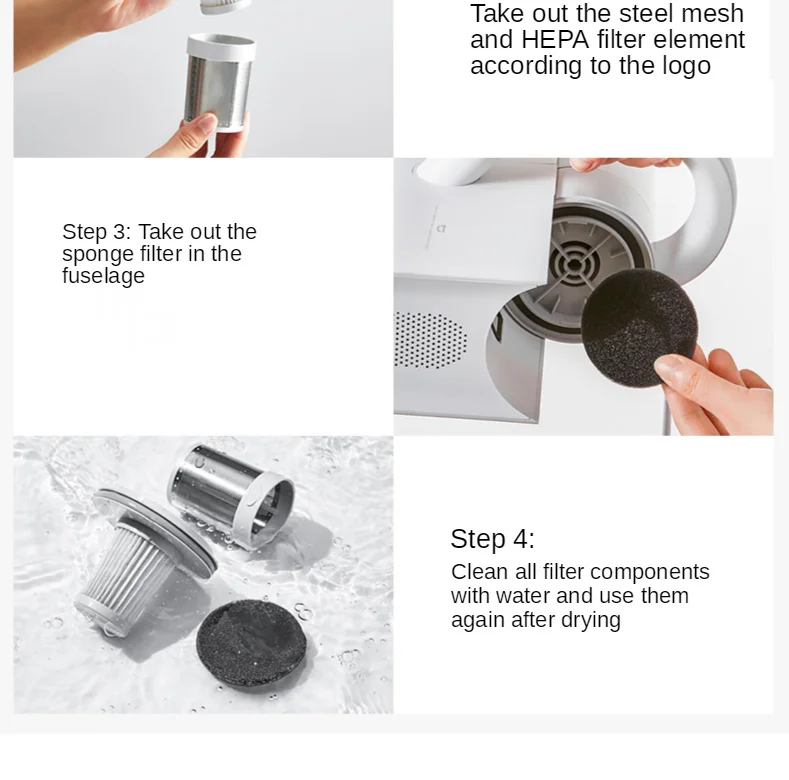 Take out the steel mesh and HEPA filter element according to the logo

Step 3: Take out the sponge filter in the fuselage

Step 4:
Clean all filter components with water and use them again after drying