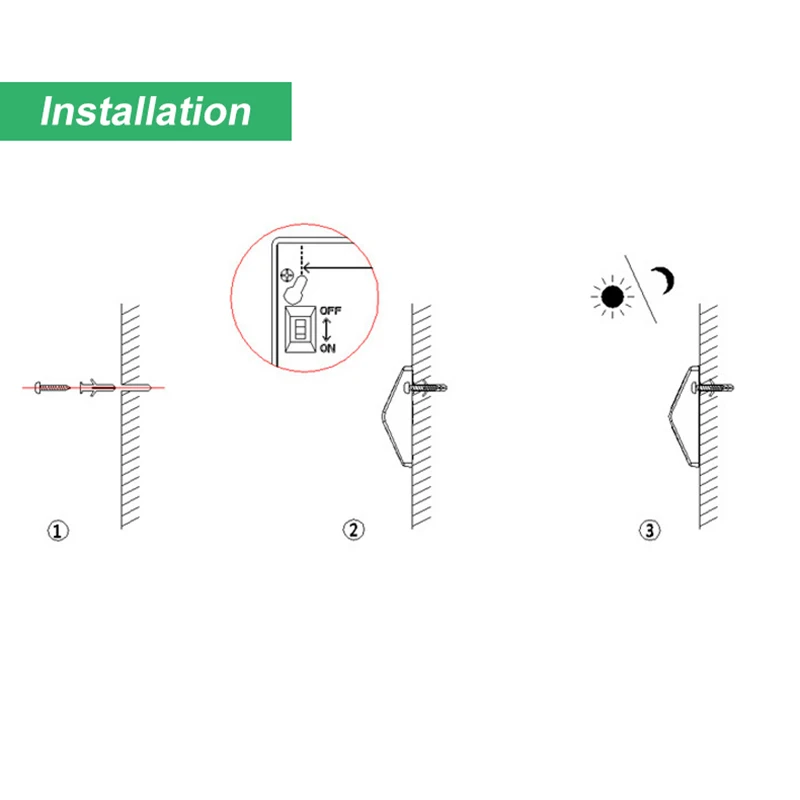 Installation

OFF

ON

①

②

③