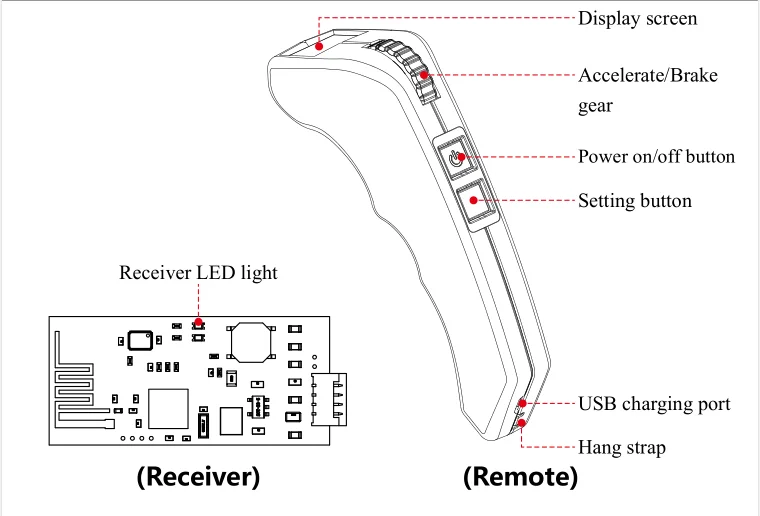 Display screen

Accelerate/Brake gear

Power on/off button

Setting button

Receiver LED light

USB charging port

Hang strap

(Receiver)

(Remote)