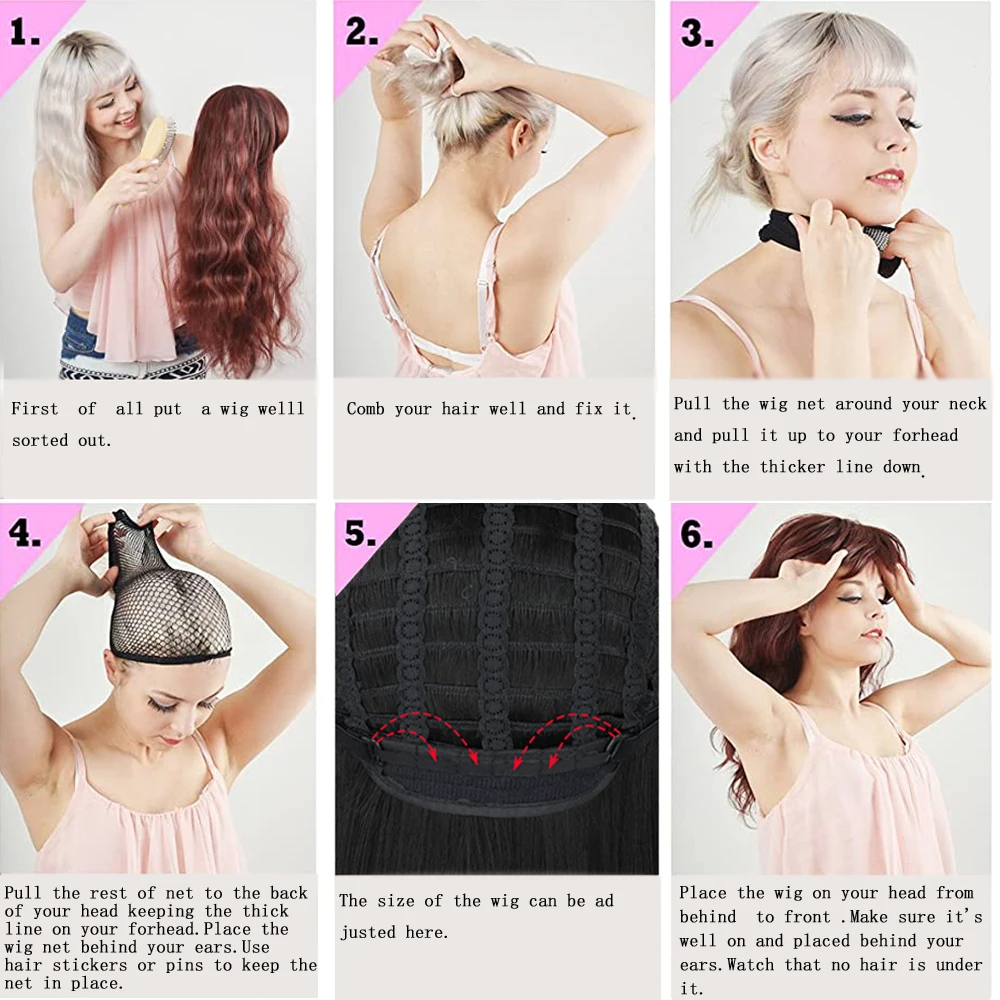 1.

First of all put a wig welll sorted out.

2.

Comb your hair well and fix it.

3.

Pull the wig net around your neck and pull it up to your forhead with the thicker line down.

4.

Pull the rest of net to the back of your head keeping the thick line on your forhead.Place the wig net behind your ears.Use hair stickers or pins to keep the net in place.

5.

The size of the wig can be ad justed here.

6.

Place the wig on your head from behind to front .Make sure it's well on and placed behind your ears.Watch that no hair is under it.