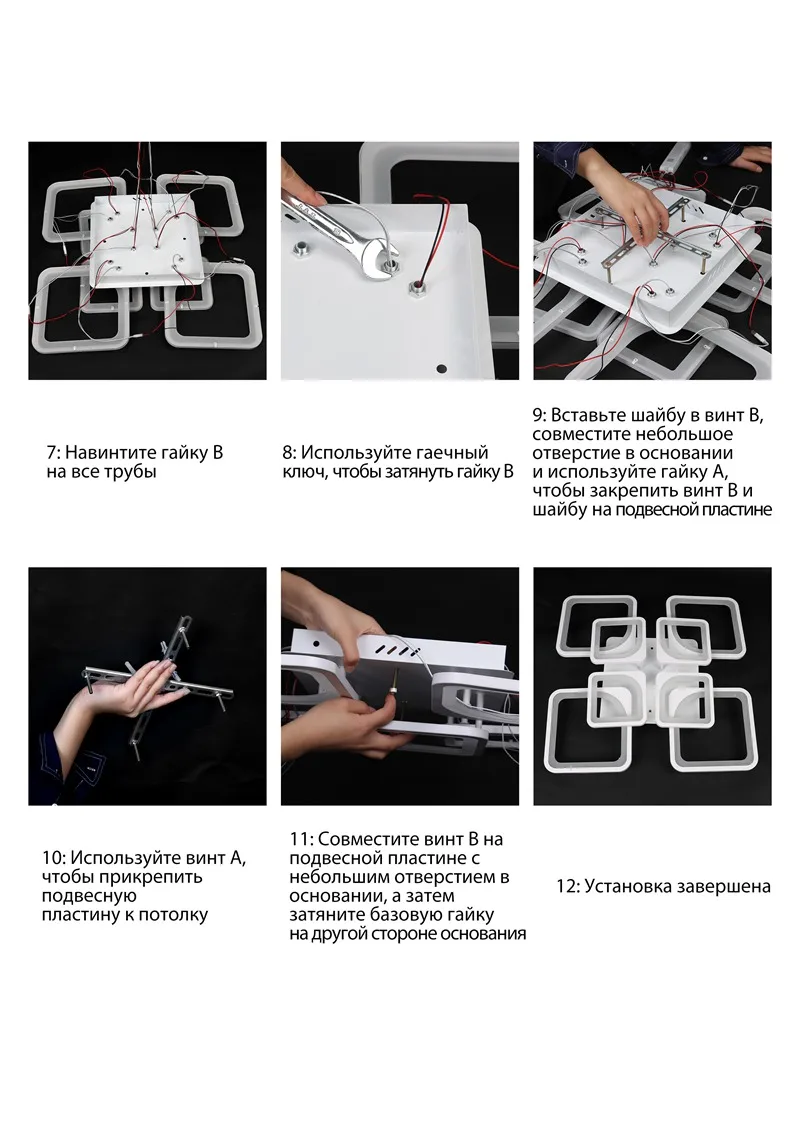 7: Навинтите гайку B на все трубы

8: Используйте гаечный ключ, чтобы затянуть гайку B

9: Вставьте шайбу в винт B, совместите небольшое отверстие в основании и используйте гайку A, чтобы закрепить винт B и шайбу на подвесной пластине

10: Используйте винт A, чтобы прикрепить подвесную пластину к потолку

11: Совместите винт B на подвесной пластине с небольшим отверстием в основании, а затем затяните базовую гайку на другой стороне основания

12: Установка завершена