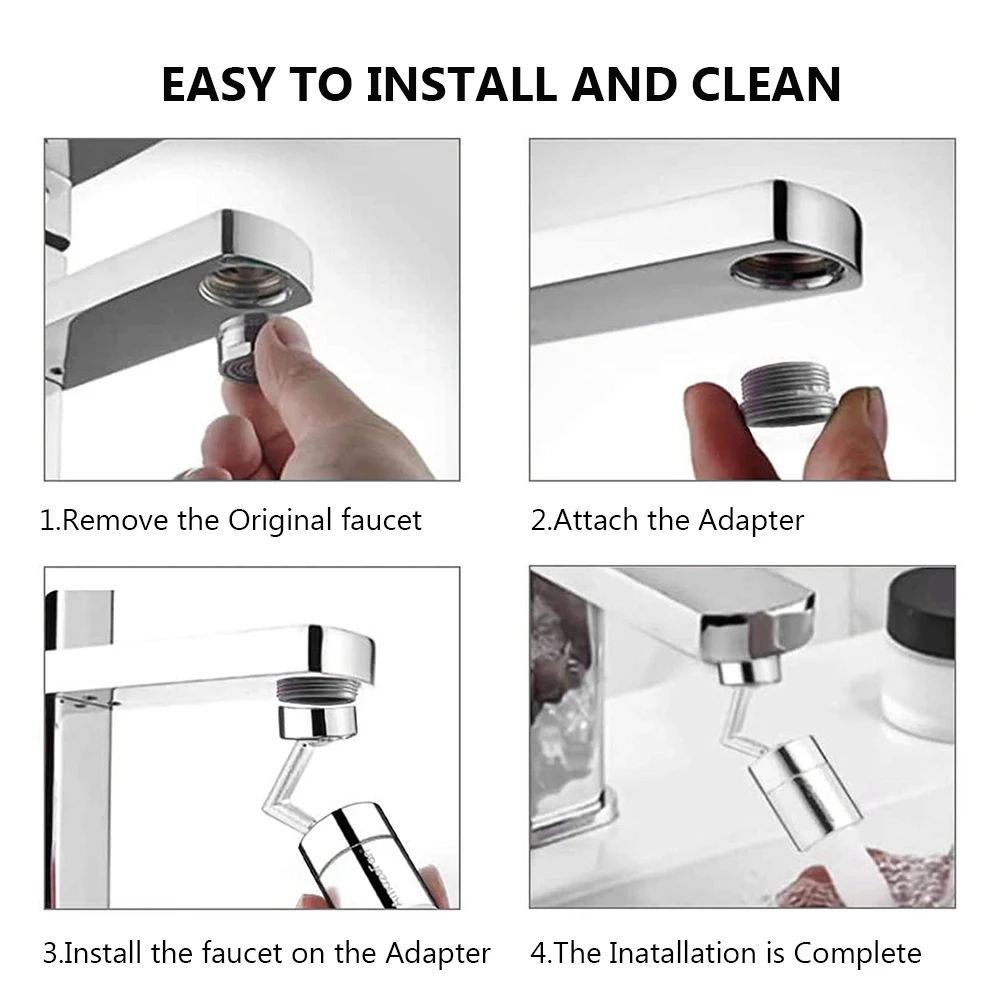 EASY TO INSTALL AND CLEAN

1.Remove the Original faucet

2.Attach the Adapter

3.Install the faucet on the Adapter

4.The Inatallation is Complete