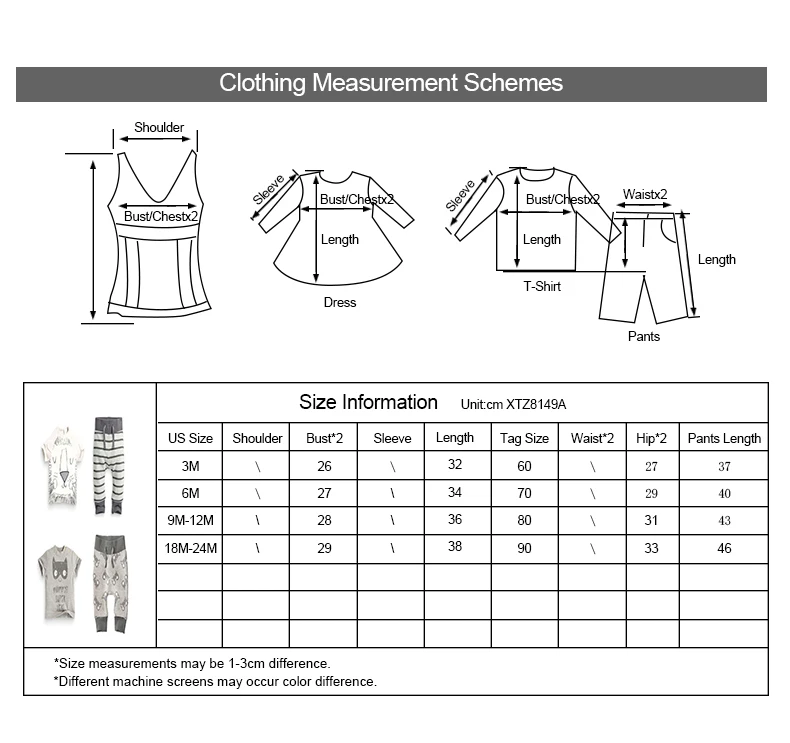 Clothing Measurement Schemes

Shoulder

Bust/Chestx2

Sleeve

Bust/Chestx2

Length

Dress

Sleeve

Bust/Chestx2

Length

T-Shirt

Waistx2

Length

Pants

Size Information Unit:cm XTZ8149A

| US Size | Shoulder | Bust*2 | Sleeve | Length | Tag Size | Waist*2 | Hip*2 | Pants Length |
|---|---|---|---|---|---|---|---|---|
| 3M | \ | 26 | \ | 32 | 60 | \ | 27 | 37 |
| 6M | \ | 27 | \ | 34 | 70 | \ | 29 | 40 |
| 9M-12M | \ | 28 | \ | 36 | 80 | \ | 31 | 43 |
| 18M-24M | \ | 29 | \ | 38 | 90 | \ | 33 | 46 |
| | | | | | | | | |
| | | | | | | | | |
| | | | | | | | | |

*Size measurements may be 1-3cm difference.
*Different machine screens may occur color difference.