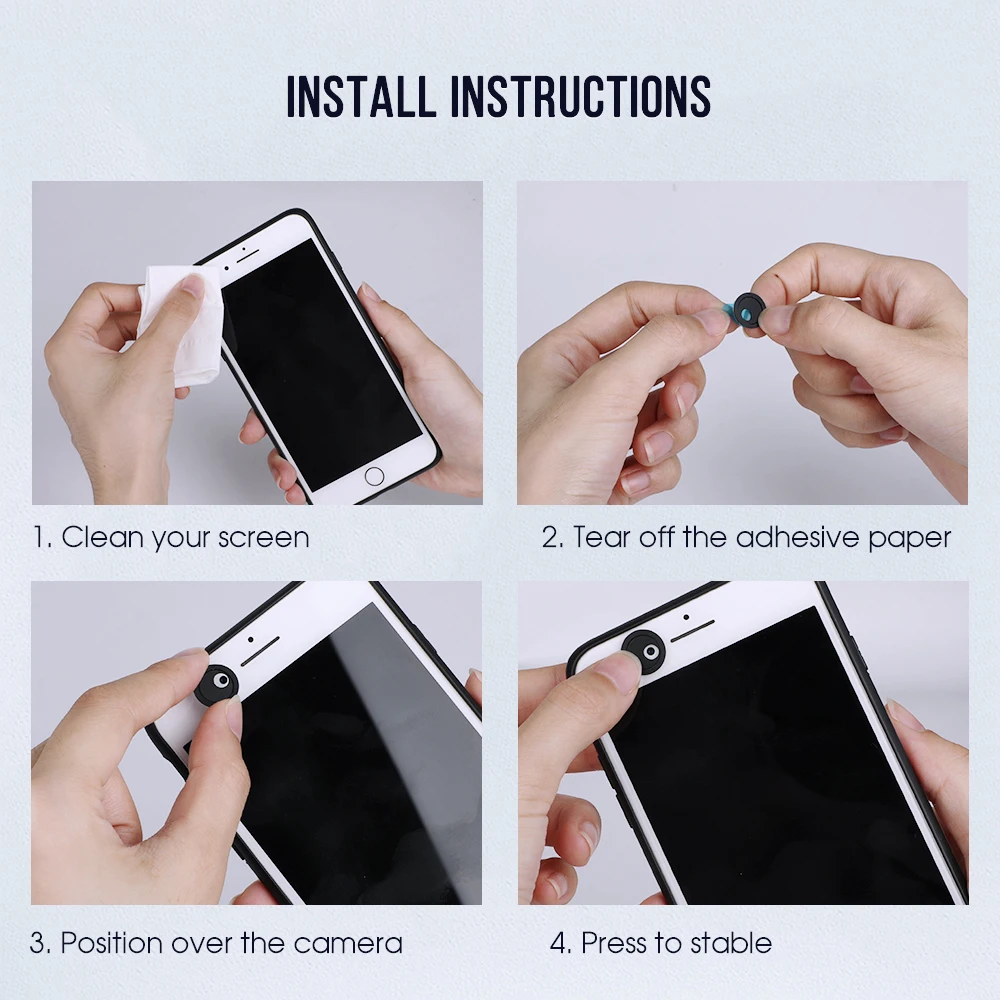 INSTALL INSTRUCTIONS

1. Clean your screen

2. Tear off the adhesive paper

3. Position over the camera

4. Press to stable