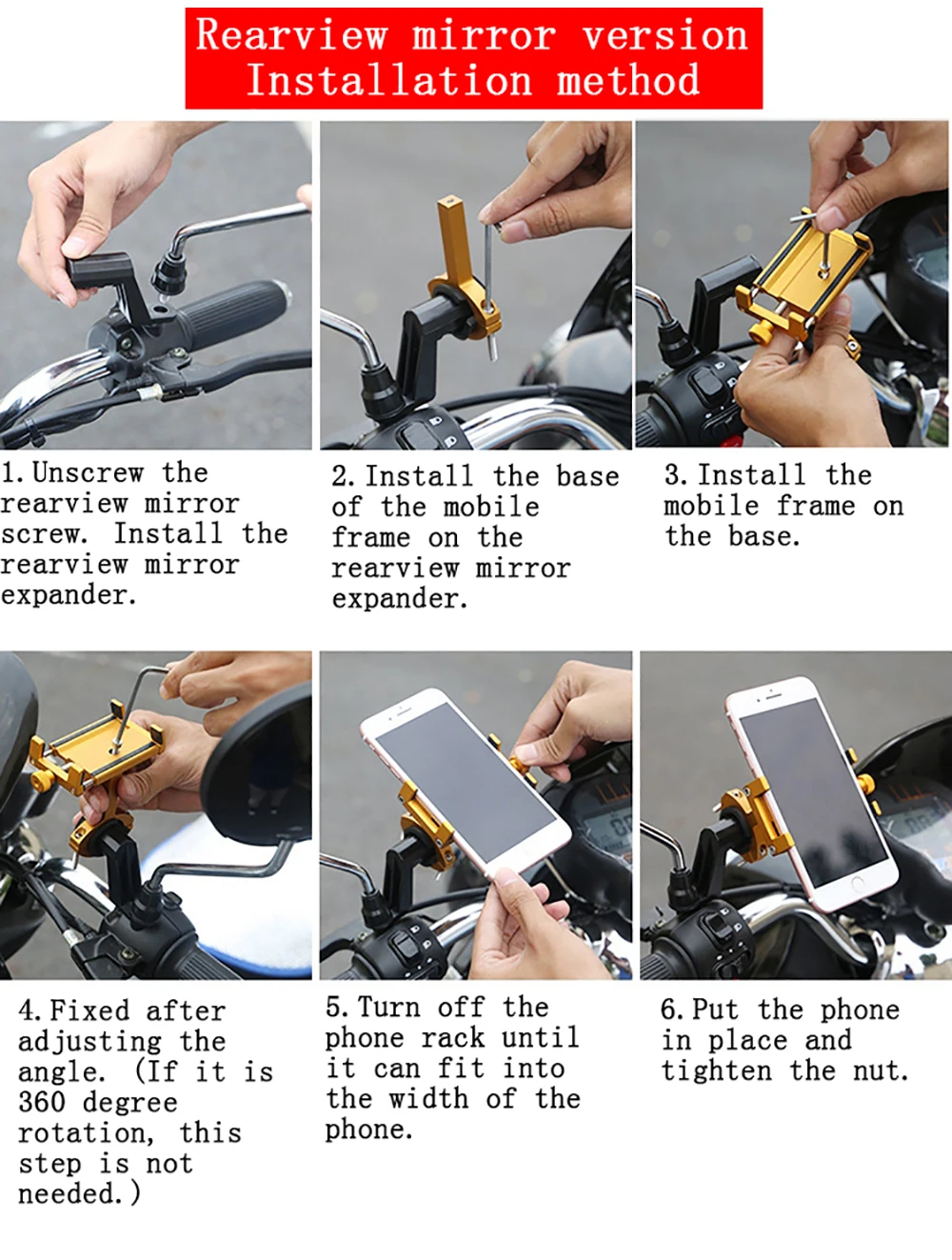 Rearview mirror version
Installation method

1. Unscrew the rearview mirror screw. Install the rearview mirror expander.

2. Install the base of the mobile frame on the rearview mirror expander.

3. Install the mobile frame on the base.

4. Fixed after adjusting the angle. (If it is 360 degree rotation, this step is not needed.)

5. Turn off the phone rack until it can fit into the width of the phone.

6. Put the phone in place and tighten the nut.