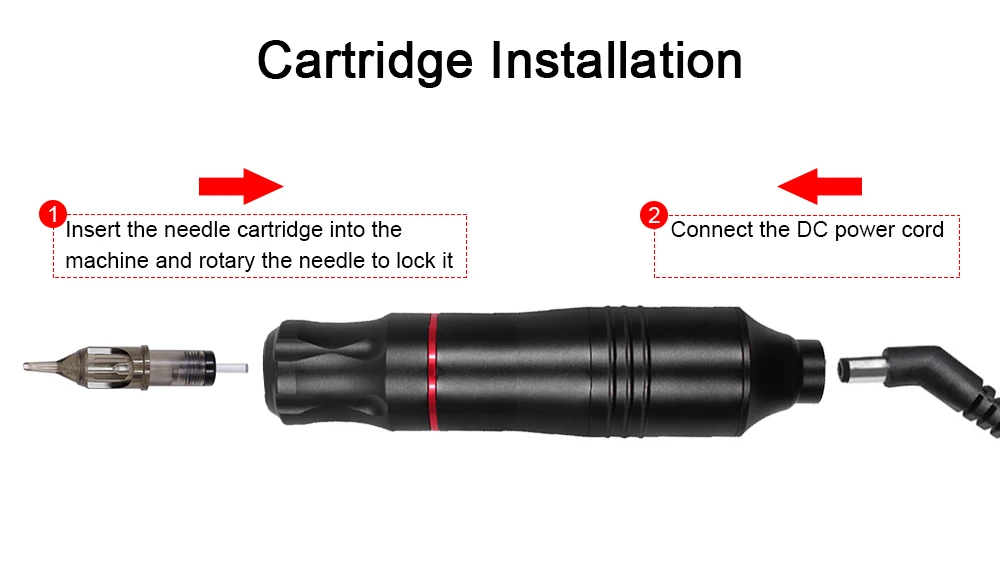 Cartridge Installation

1 Insert the needle cartridge into the machine and rotary the needle to lock it

2 Connect the DC power cord