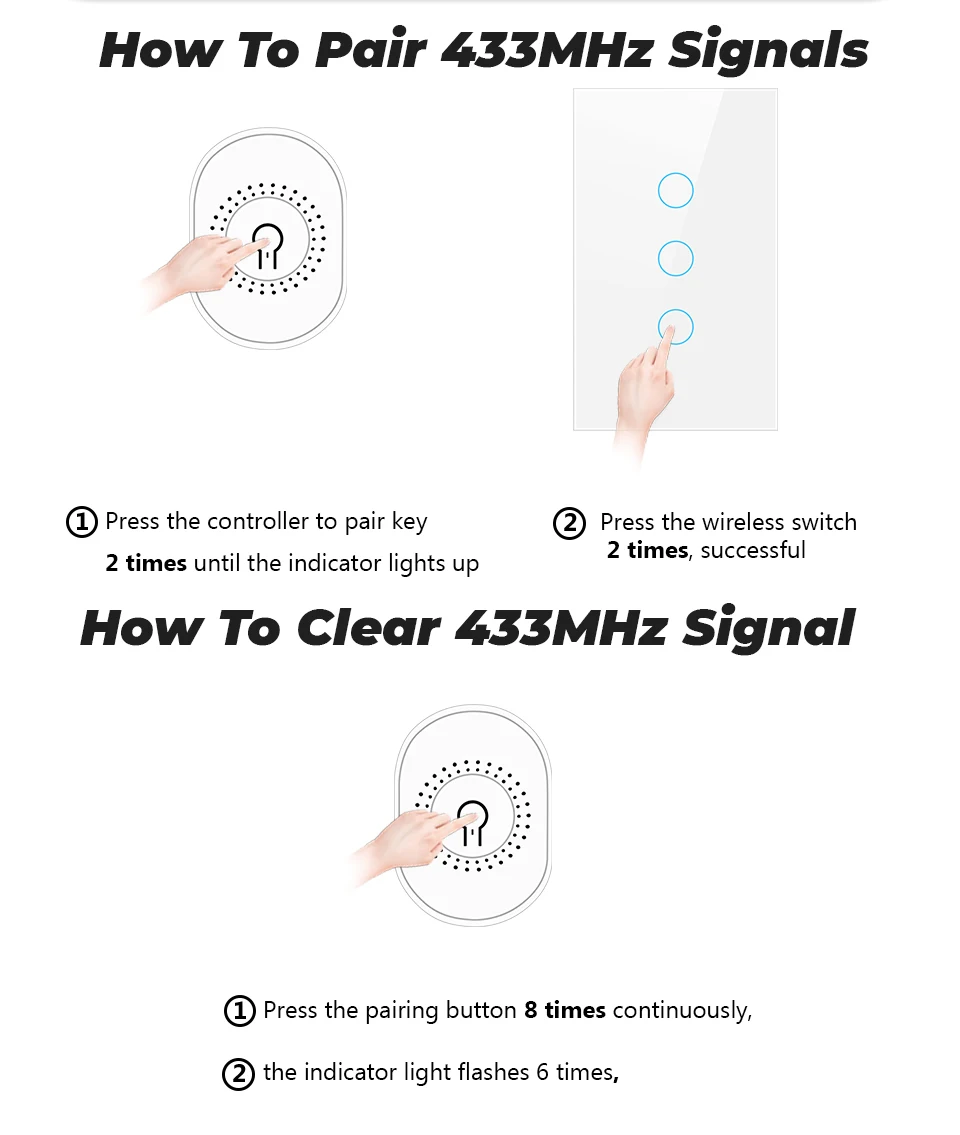 How To Pair 433MHz Signals

① Press the controller to pair key 2 times until the indicator lights up

② Press the wireless switch 2 times, successful

How To Clear 433MHz Signal

① Press the pairing button 8 times continuously,

② the indicator light flashes 6 times,