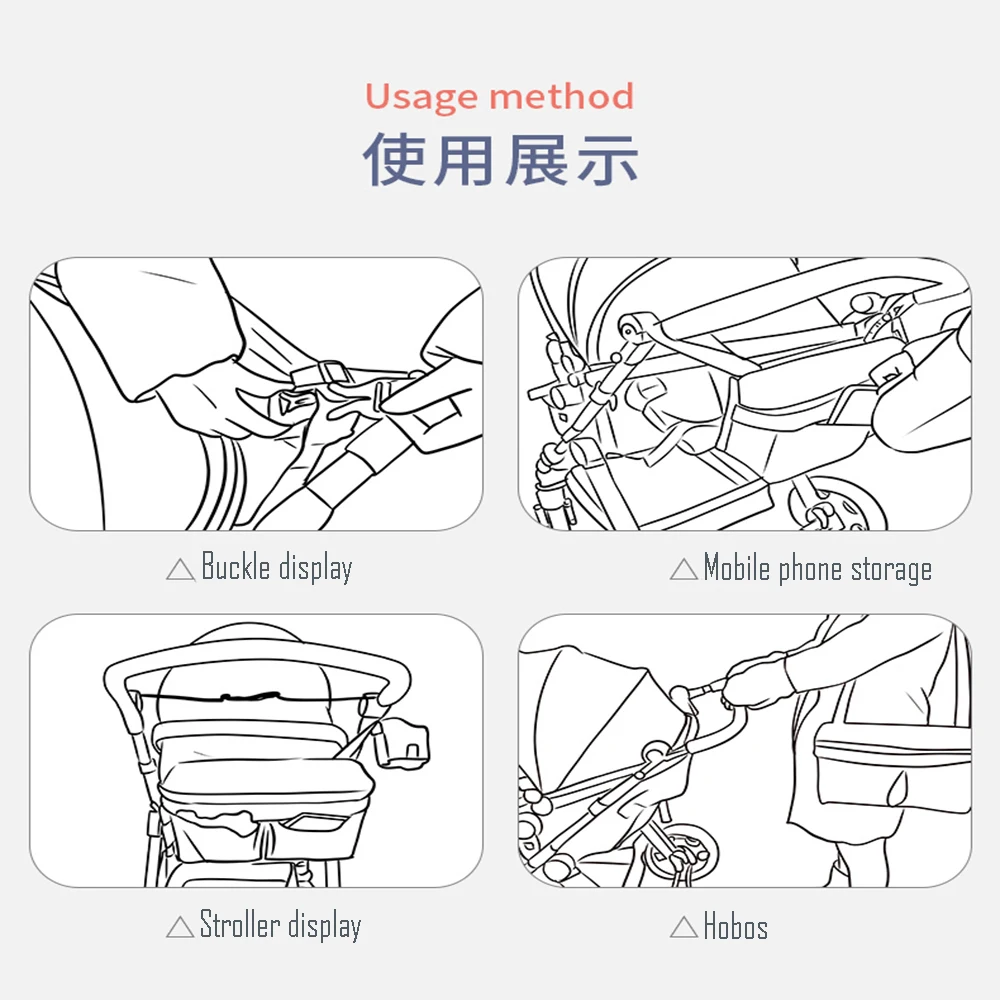 Usage method
使用展示

△ Buckle display

△ Mobile phone storage

△ Stroller display

△ Hobos