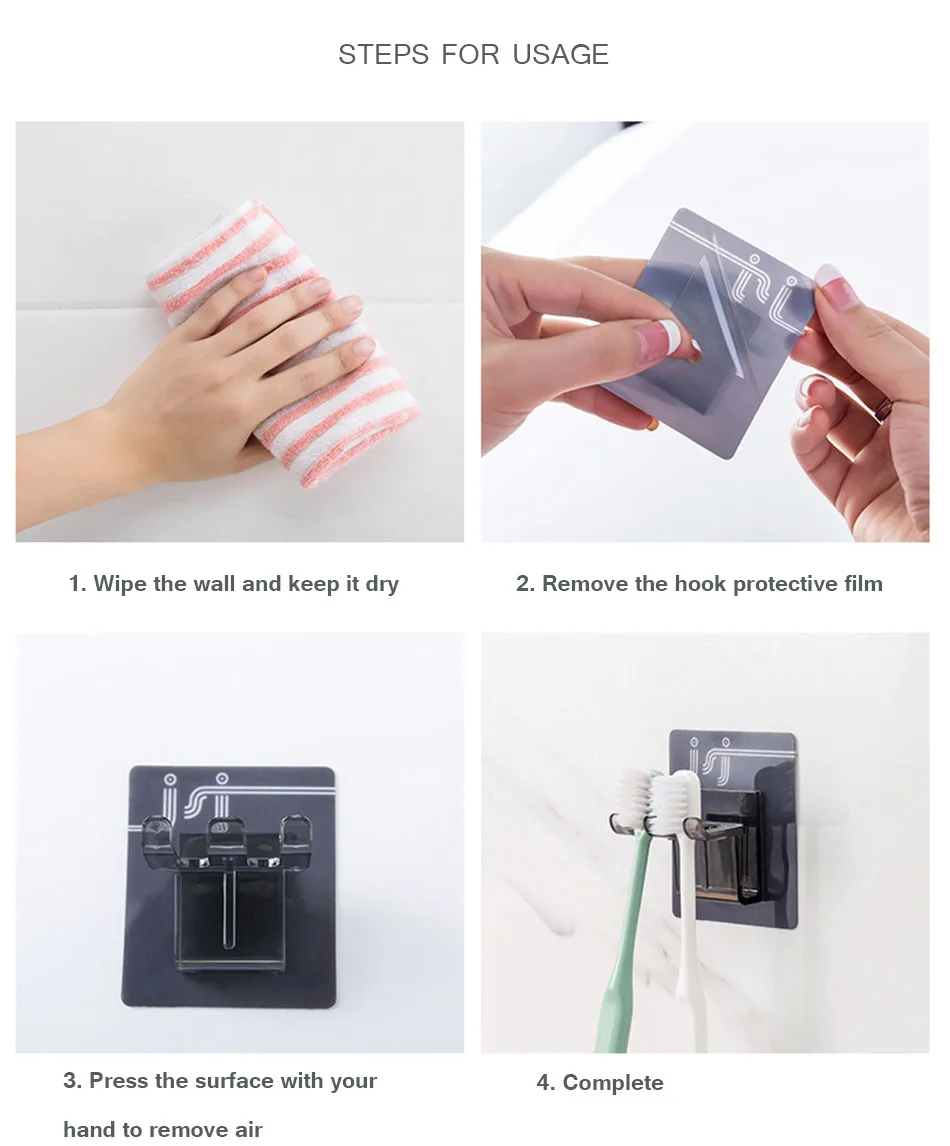 STEPS FOR USAGE

1. Wipe the wall and keep it dry

2. Remove the hook protective film

3. Press the surface with your hand to remove air

4. Complete