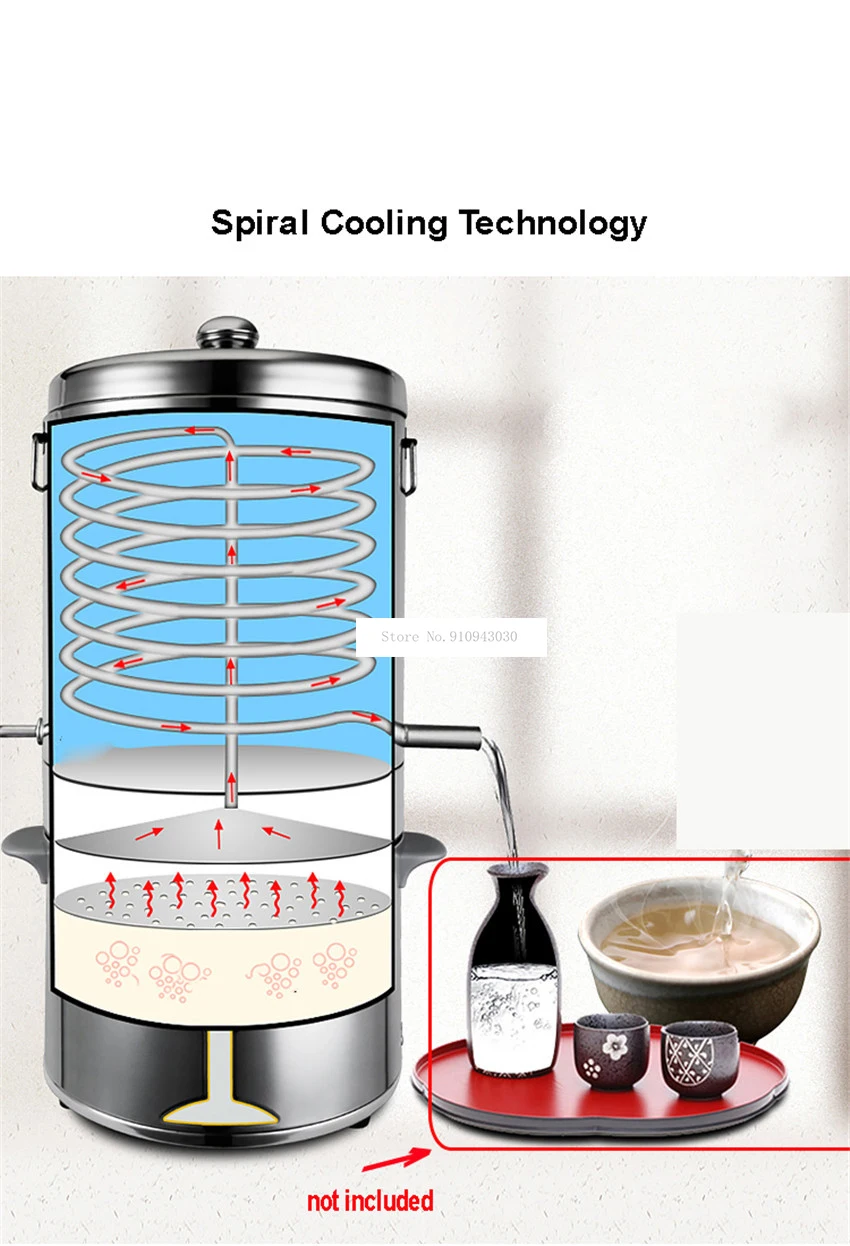 Spiral Cooling Technology

Store No. 910943030

not included