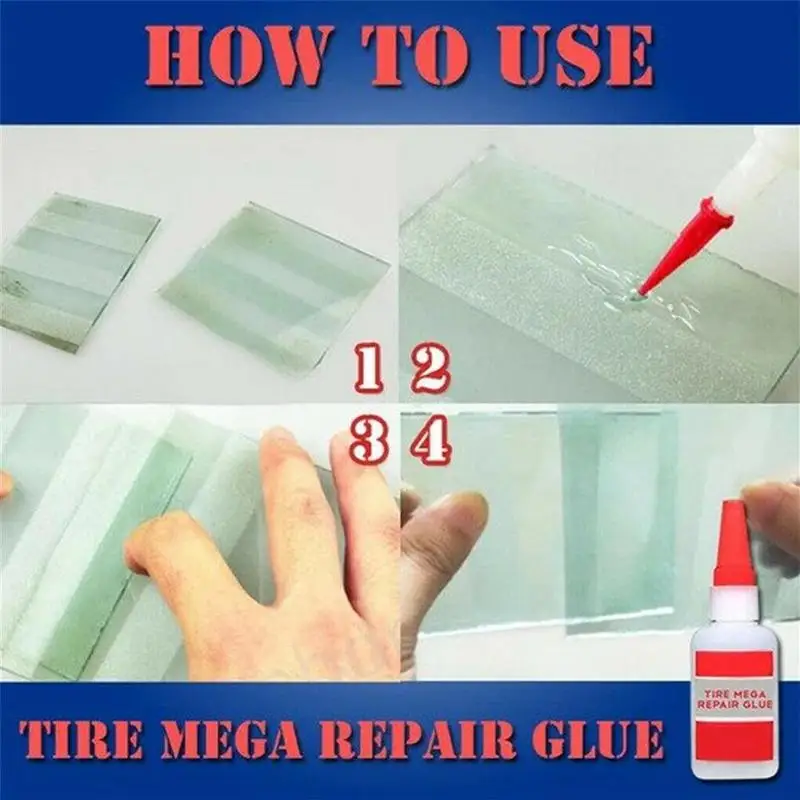 HOW TO USE

1 2

3 4

TIRE MEGA REPAIR GLUE

TIRE MEGA REPAIR GLUE