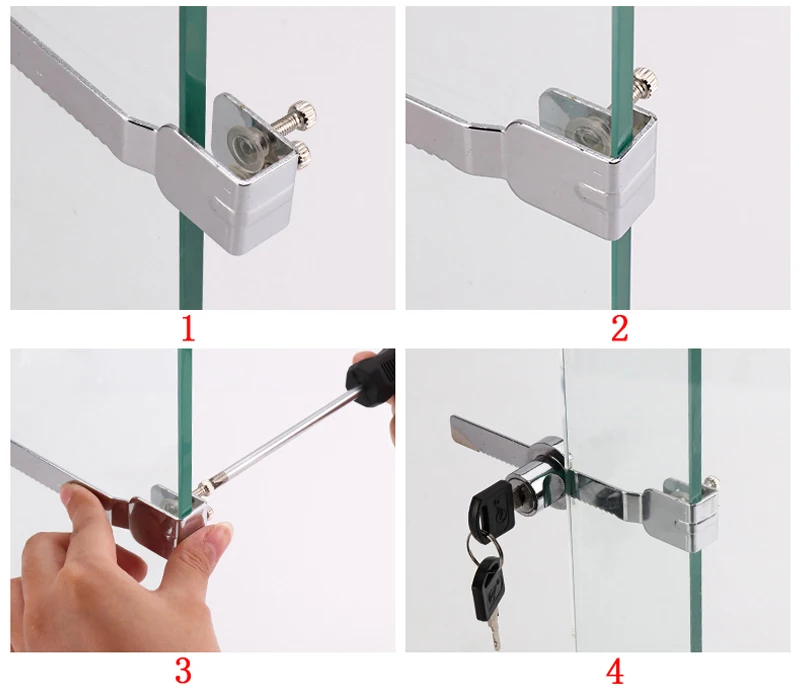 1

2

3

4