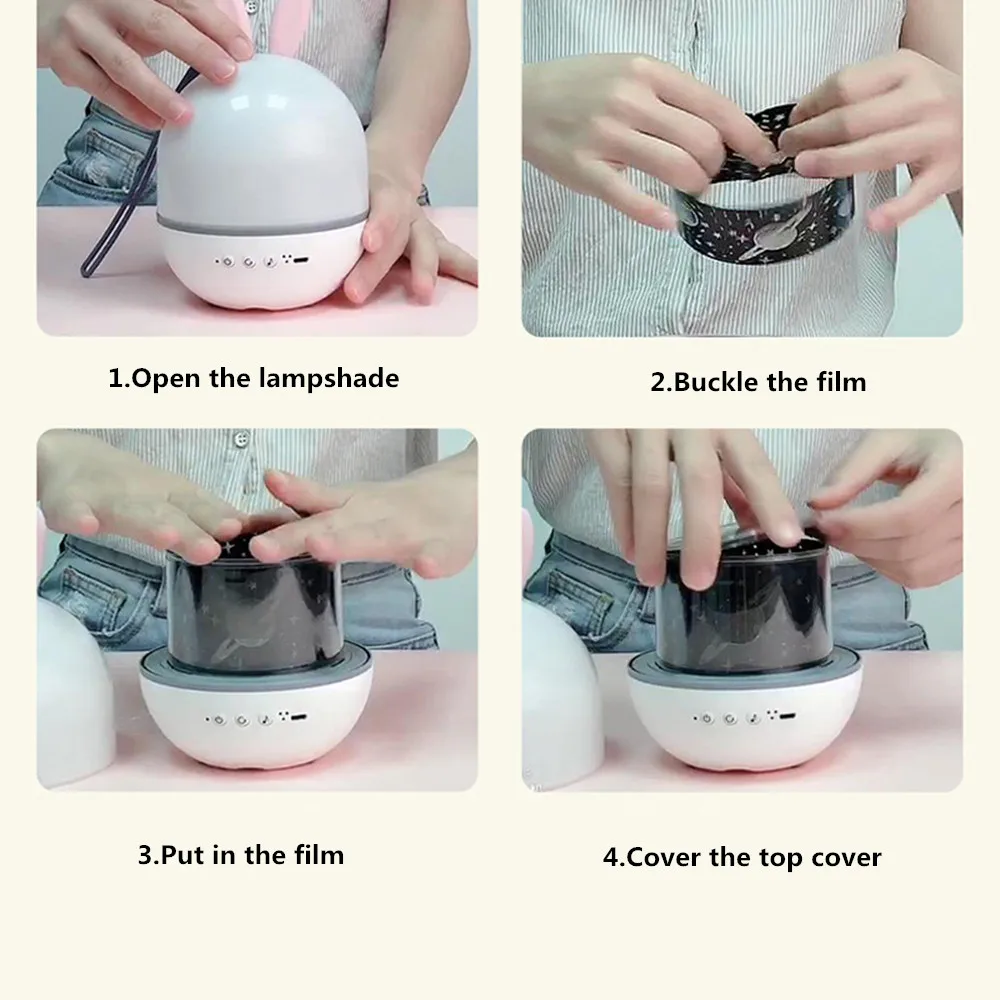 1.Open the lampshade

2.Buckle the film

3.Put in the film

4.Cover the top cover