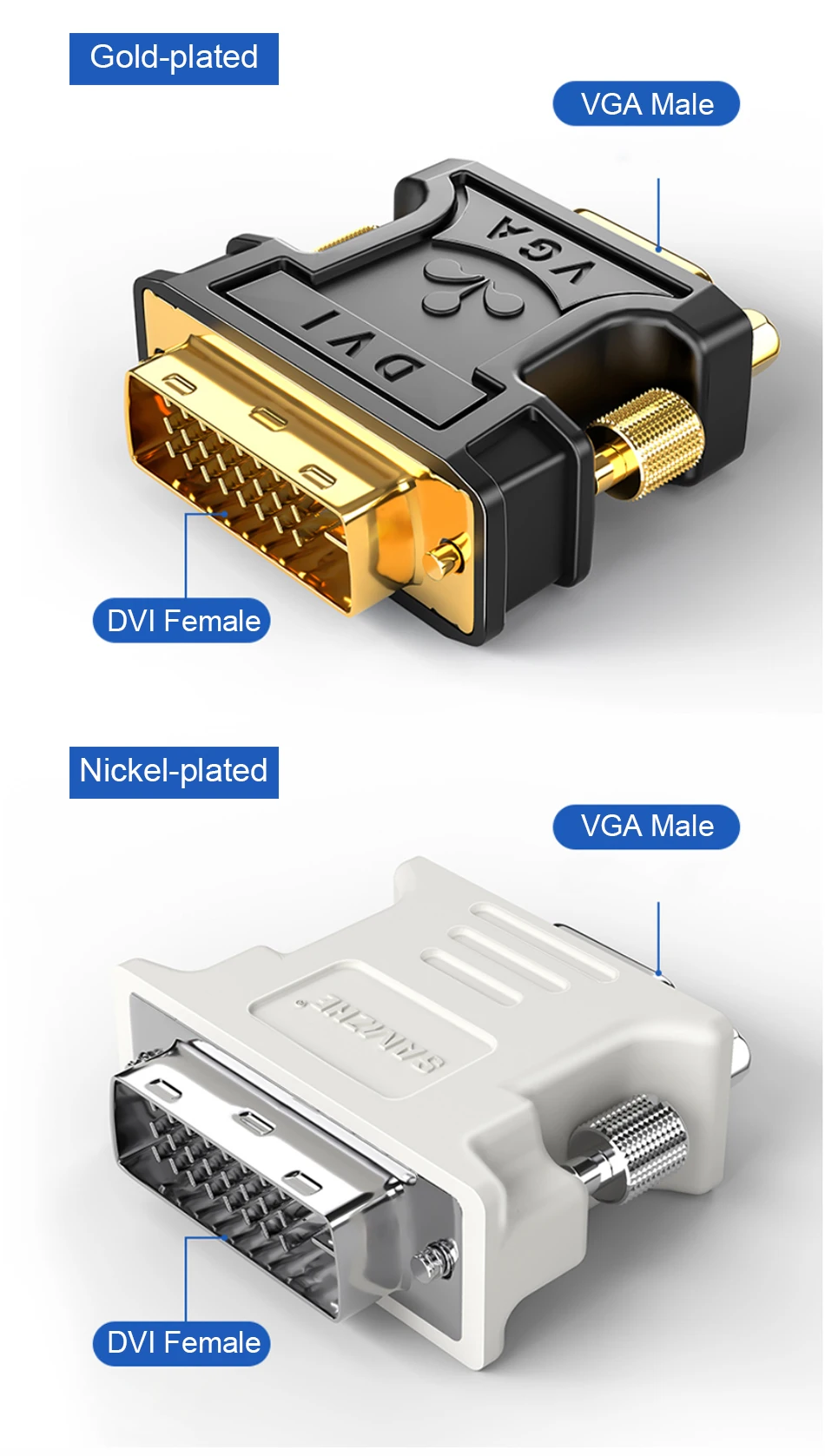 Gold-plated

VGA Male

VGA

DVI

DVI Female

Nickel-plated

VGA Male

SAMZHE

DVI Female