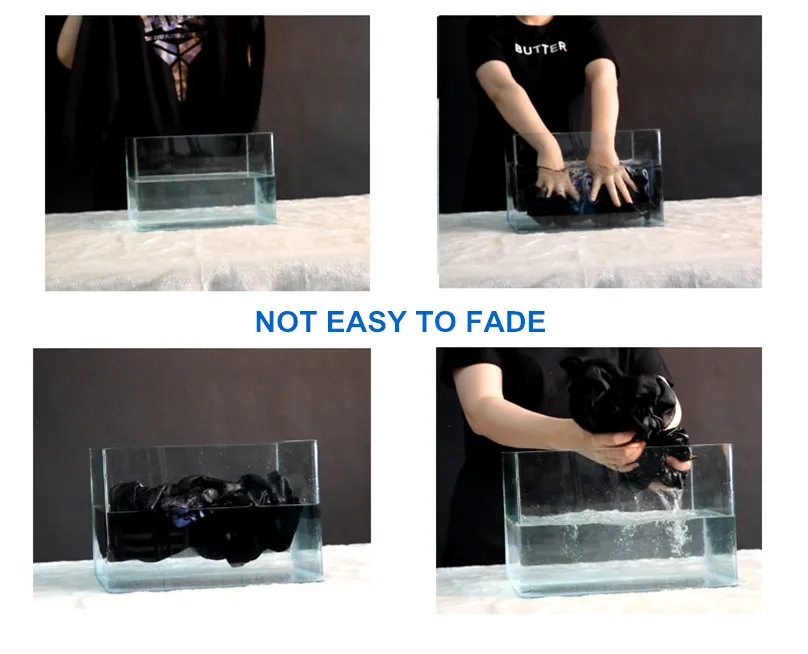 BUTTER

NOT EASY TO FADE