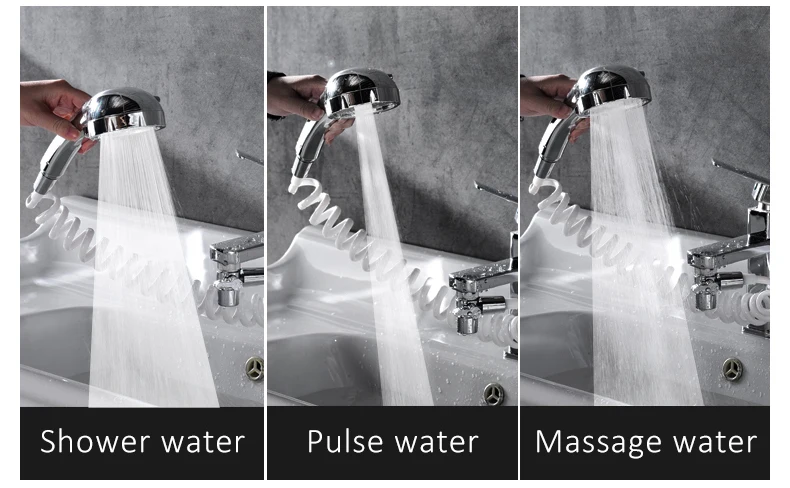 Shower water

Pulse water

Massage water