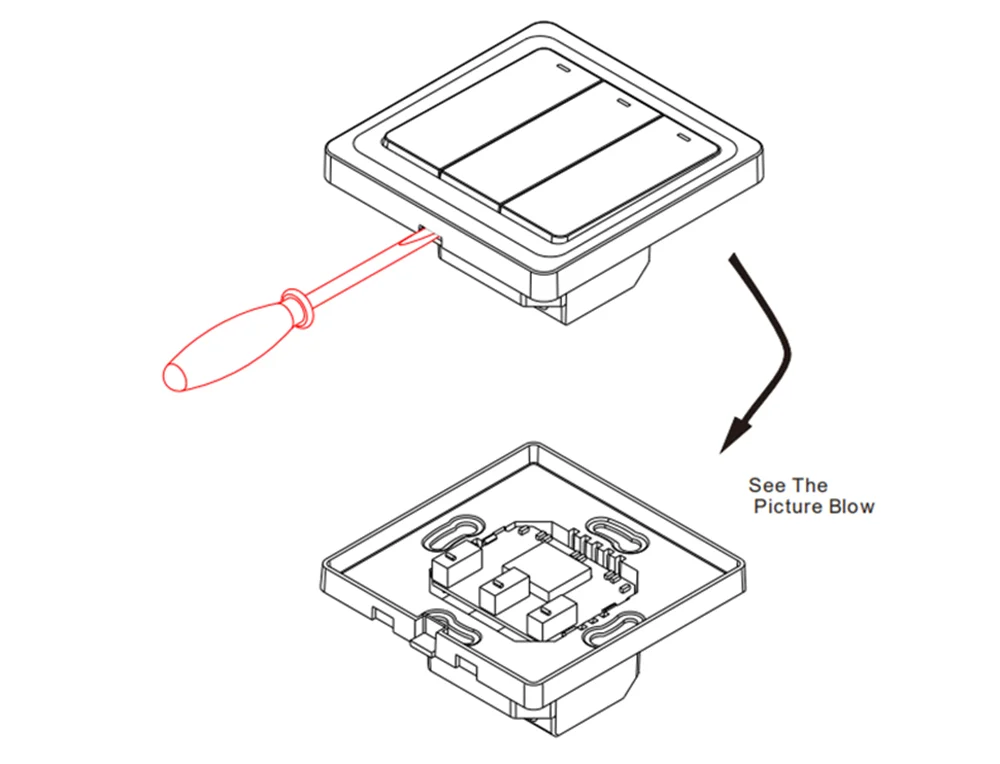 See The
Picture Blow