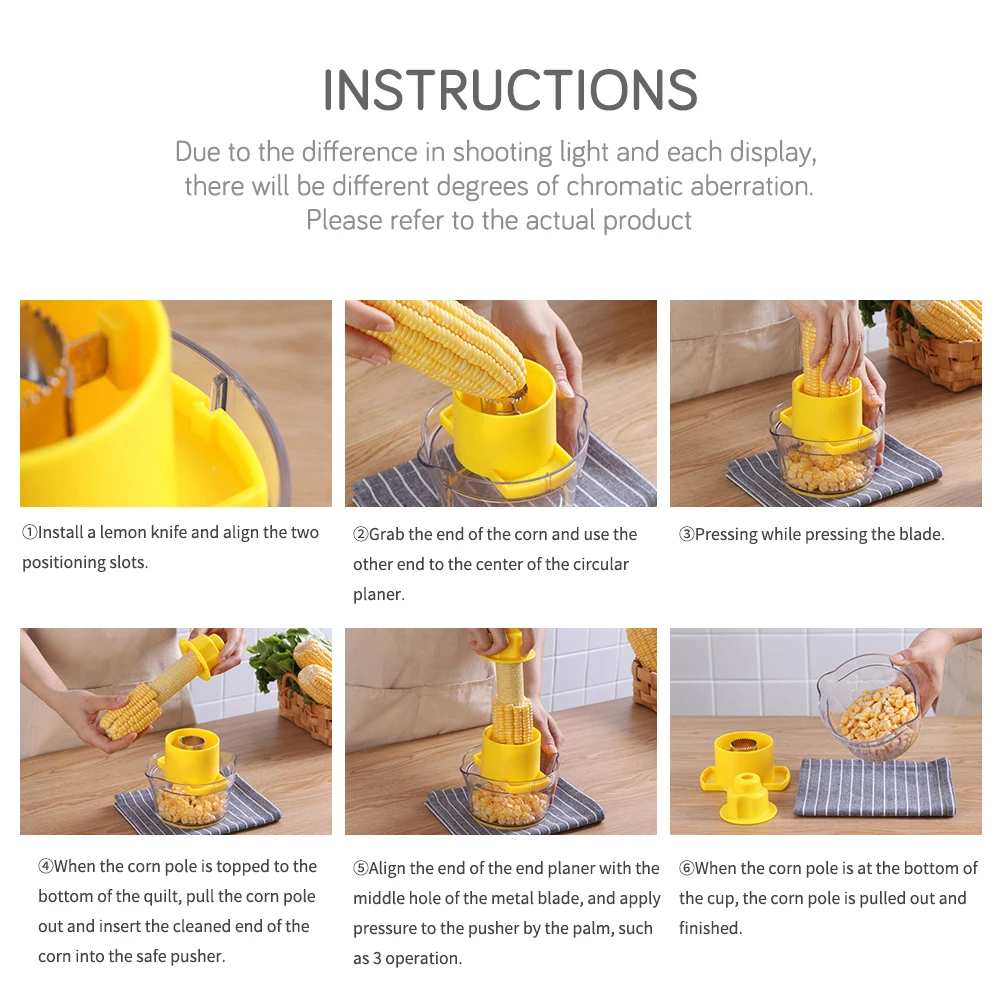 INSTRUCTIONS

Due to the difference in shooting light and each display, there will be different degrees of chromatic aberration. Please refer to the actual product

①Install a lemon knife and align the two positioning slots.

②Grab the end of the corn and use the other end to the center of the circular planer.

③Pressing while pressing the blade.

④When the corn pole is topped to the bottom of the quilt, pull the corn pole out and insert the cleaned end of the corn into the safe pusher.

⑤Align the end of the end planer with the middle hole of the metal blade, and apply pressure to the pusher by the palm, such as 3 operation.

⑥When the corn pole is at the bottom of the cup, the corn pole is pulled out and finished.