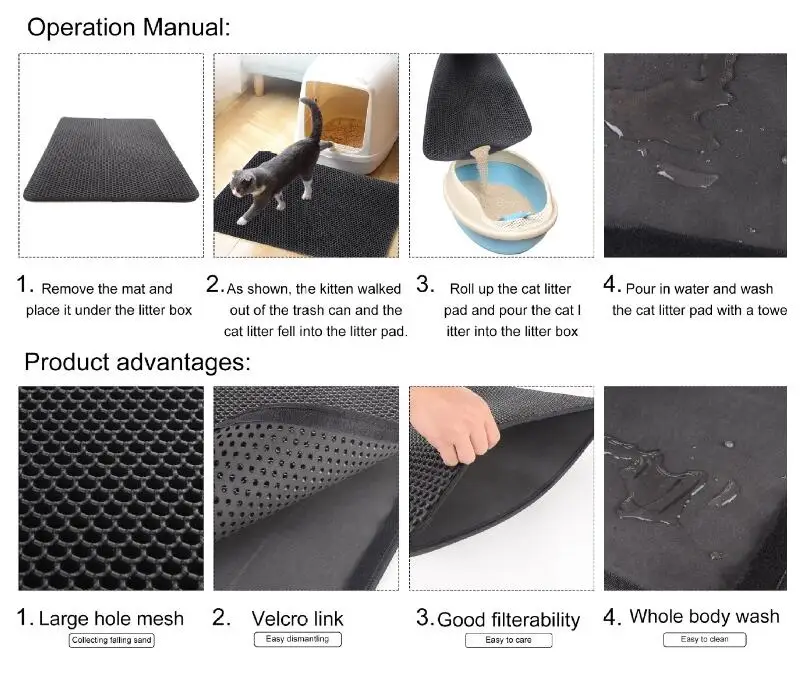 Operation Manual:

1. Remove the mat and place it under the litter box

2. As shown, the kitten walked out of the trash can and the cat litter fell into the litter pad.

3. Roll up the cat litter pad and pour the cat l itter into the litter box

4. Pour in water and wash the cat litter pad with a towe

Product advantages:

1. Large hole mesh
Collecting falling sand

2. Velcro link
Easy dismantling

3. Good filterability
Easy to care

4. Whole body wash
Easy to clean