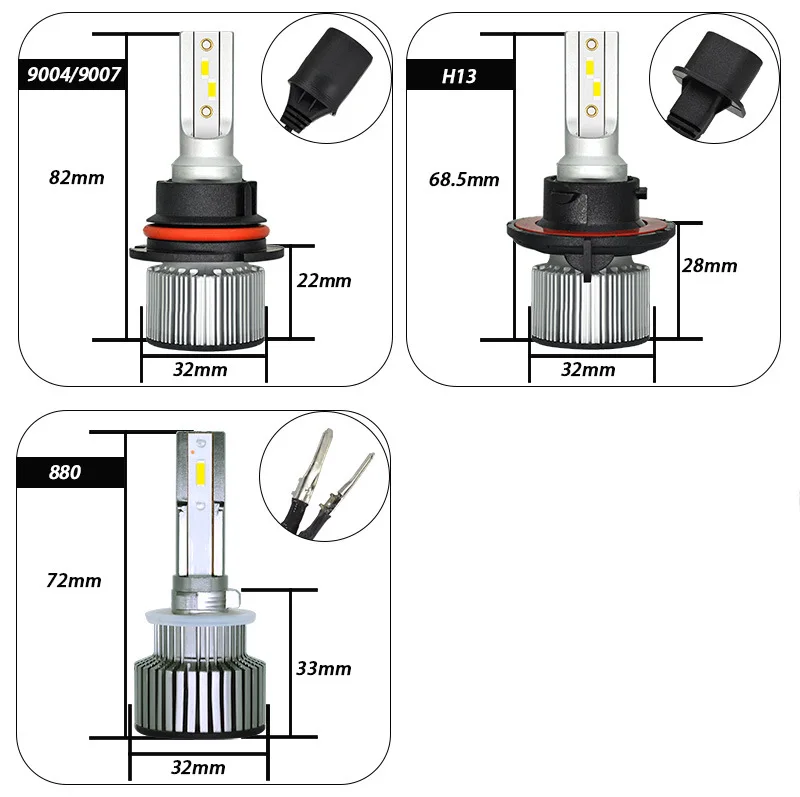 9004/9007

82mm

22mm

32mm

H13

68.5mm

28mm

32mm

880

72mm

33mm

32mm