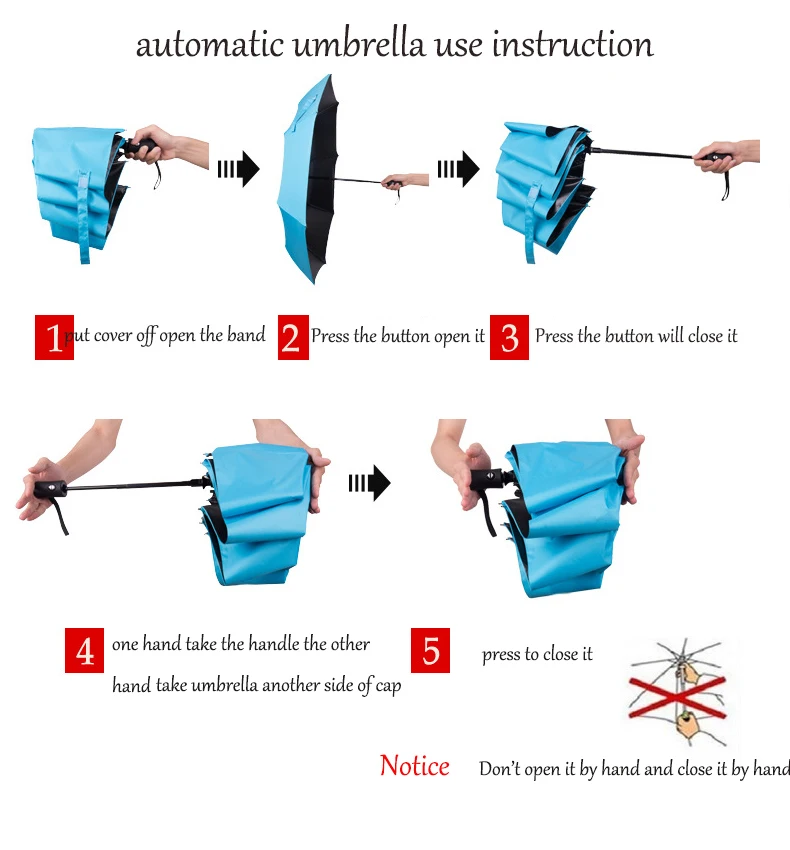 automatic umbrella use instruction

1 put cover off open the band

2 Press the button open it

3 Press the button will close it

4 one hand take the handle the other hand take umbrella another side of cap

5 press to close it

Notice Don't open it by hand and close it by hand