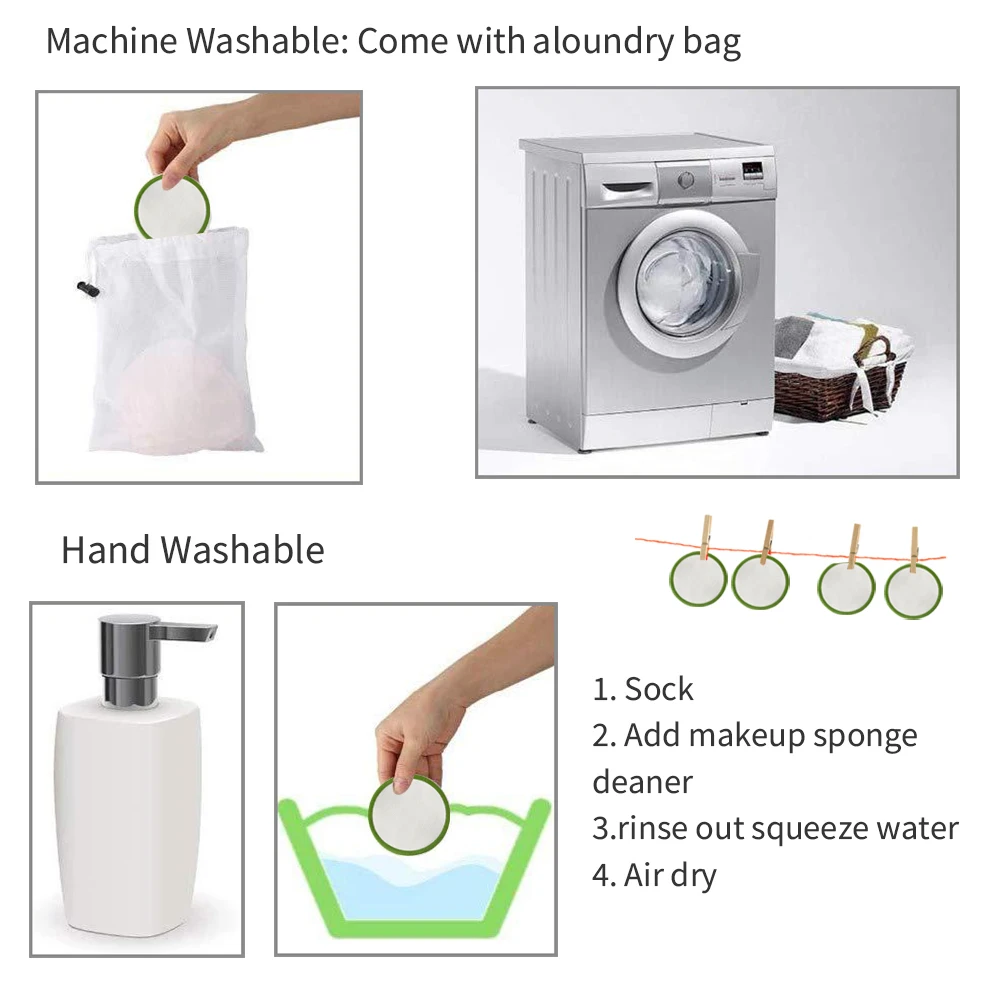 Machine Washable: Come with aloundry bag

Hand Washable

1. Sock
2. Add makeup sponge deaner
3.rinse out squeeze water
4. Air dry