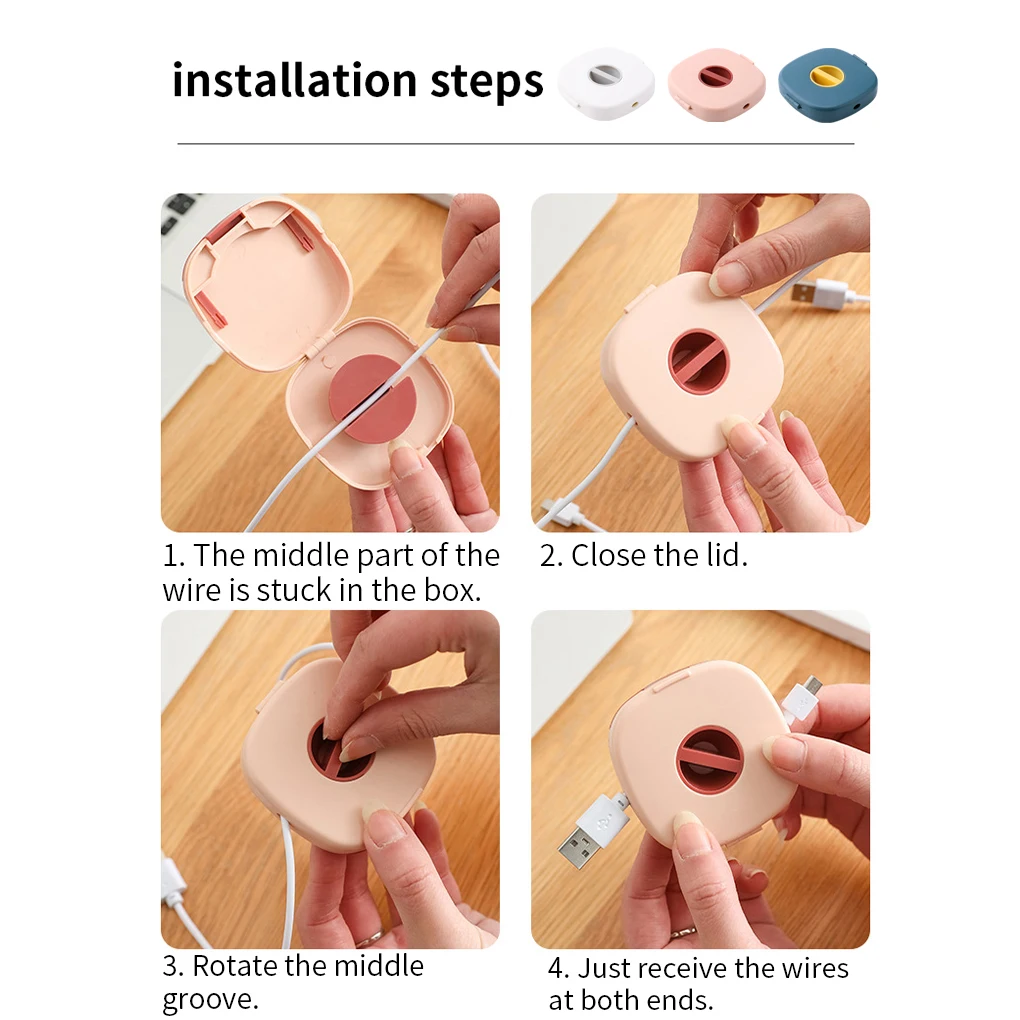 installation steps

1. The middle part of the wire is stuck in the box.

2. Close the lid.

3. Rotate the middle groove.

4. Just receive the wires at both ends.