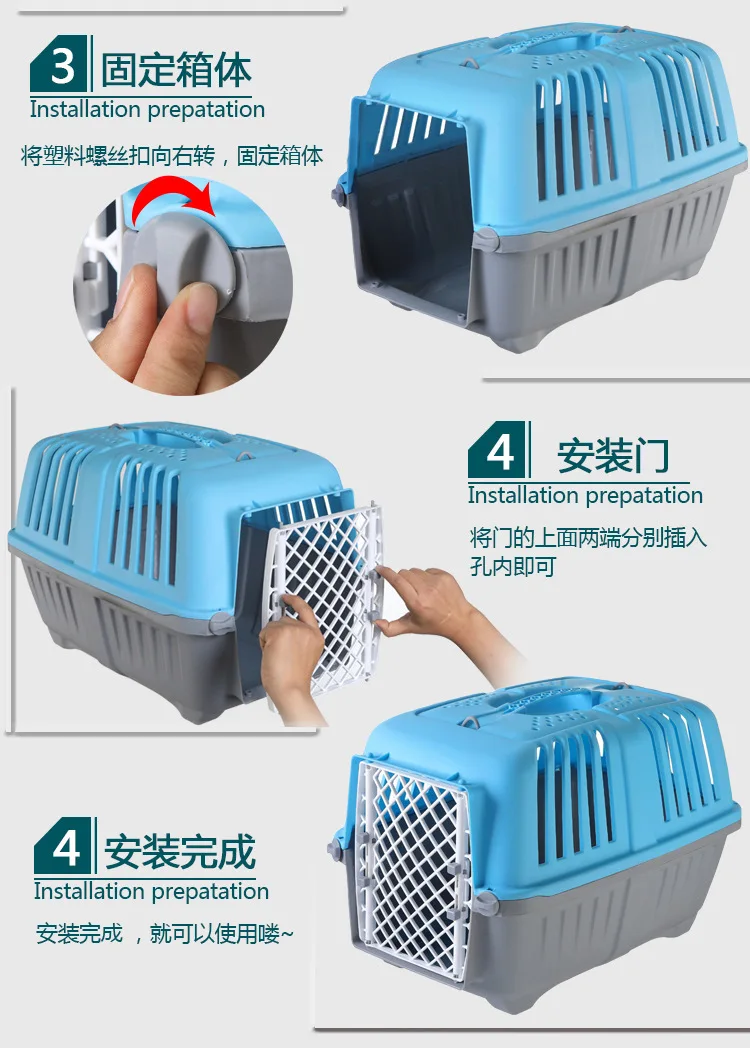 3 固定箱体
Installation prepatation

将塑料螺丝扣向右转，固定箱体

4 安装门
Installation prepatation

将门的上面两端分别插入孔内即可

4 安装完成
Installation prepatation

安装完成 ，就可以使用喽~