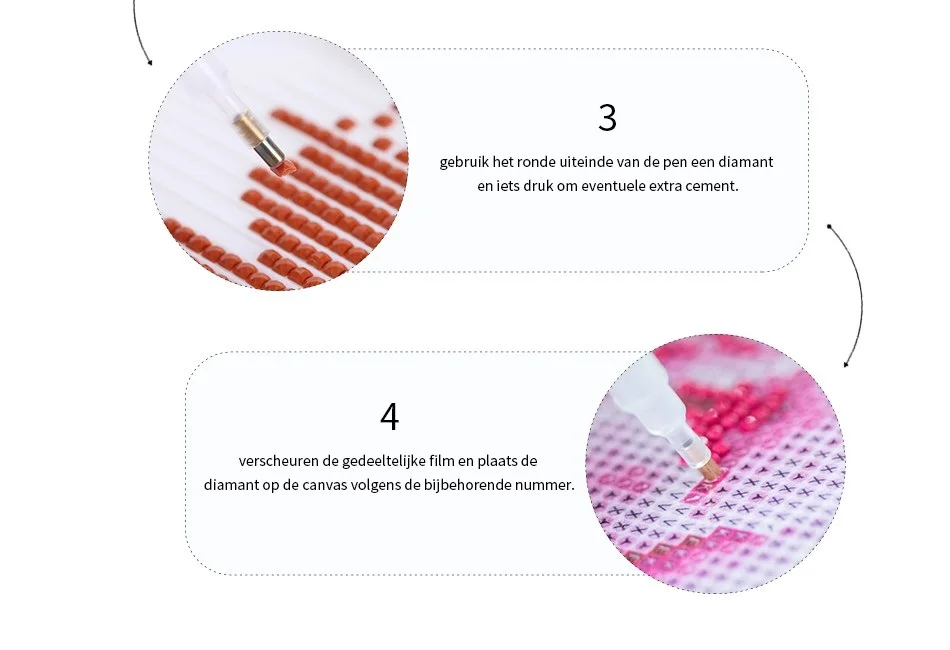 3

gebruik het ronde uiteinde van de pen een diamant en iets druk om eventuele extra cement.

4

verscheuren de gedeeltelijke film en plaats de diamant op de canvas volgens de bijbehorende nummer.